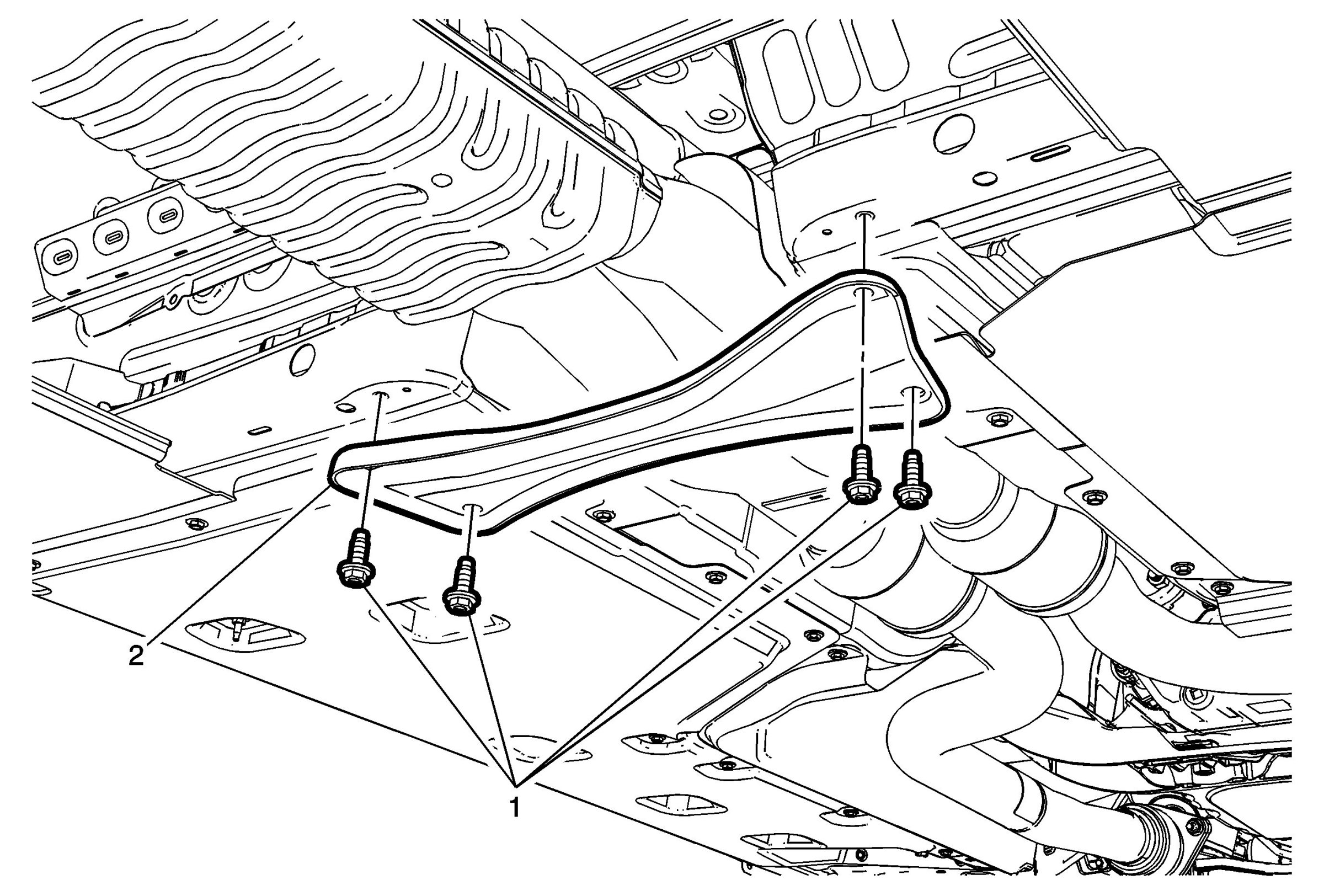 2

1