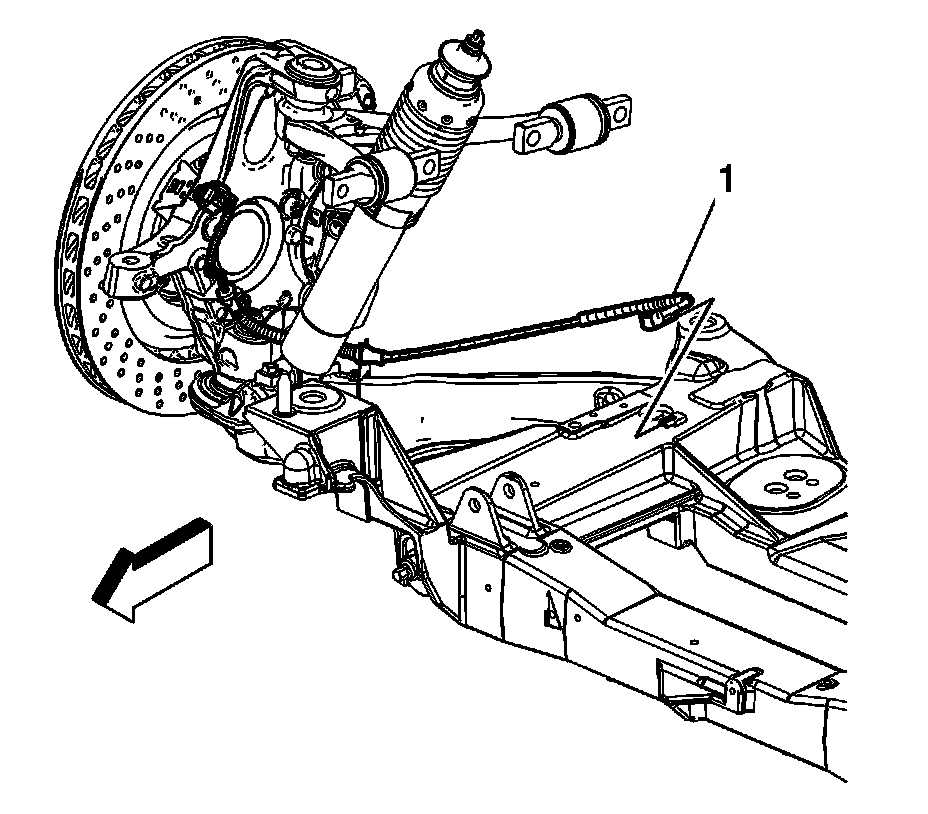 1