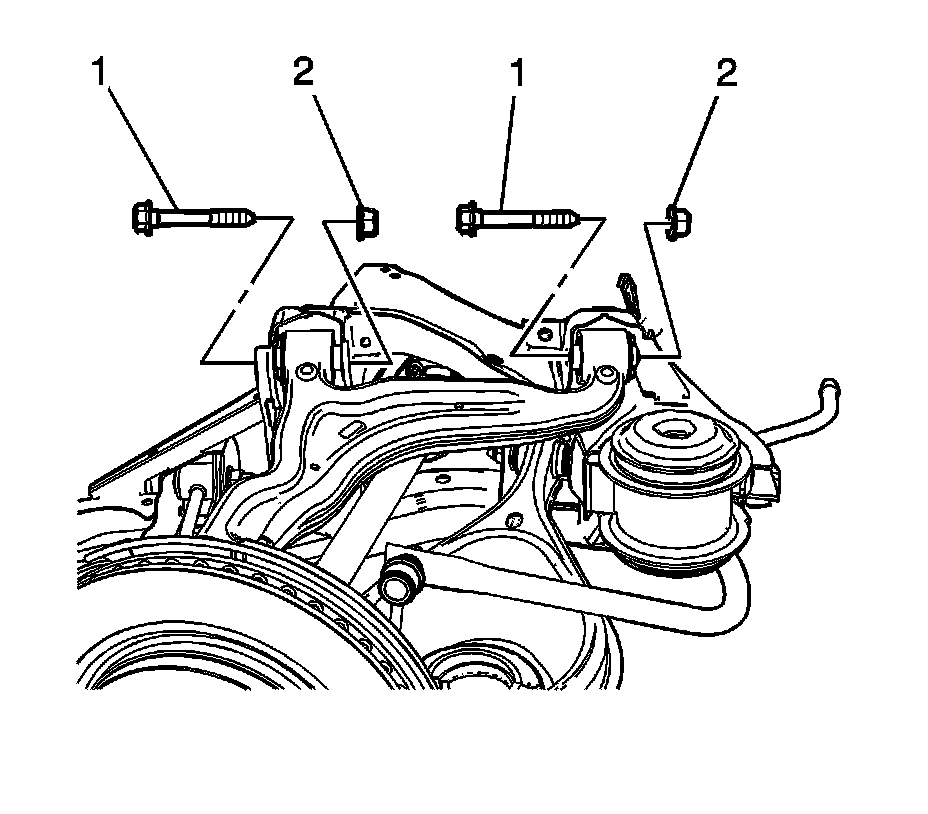 1
2
1
2