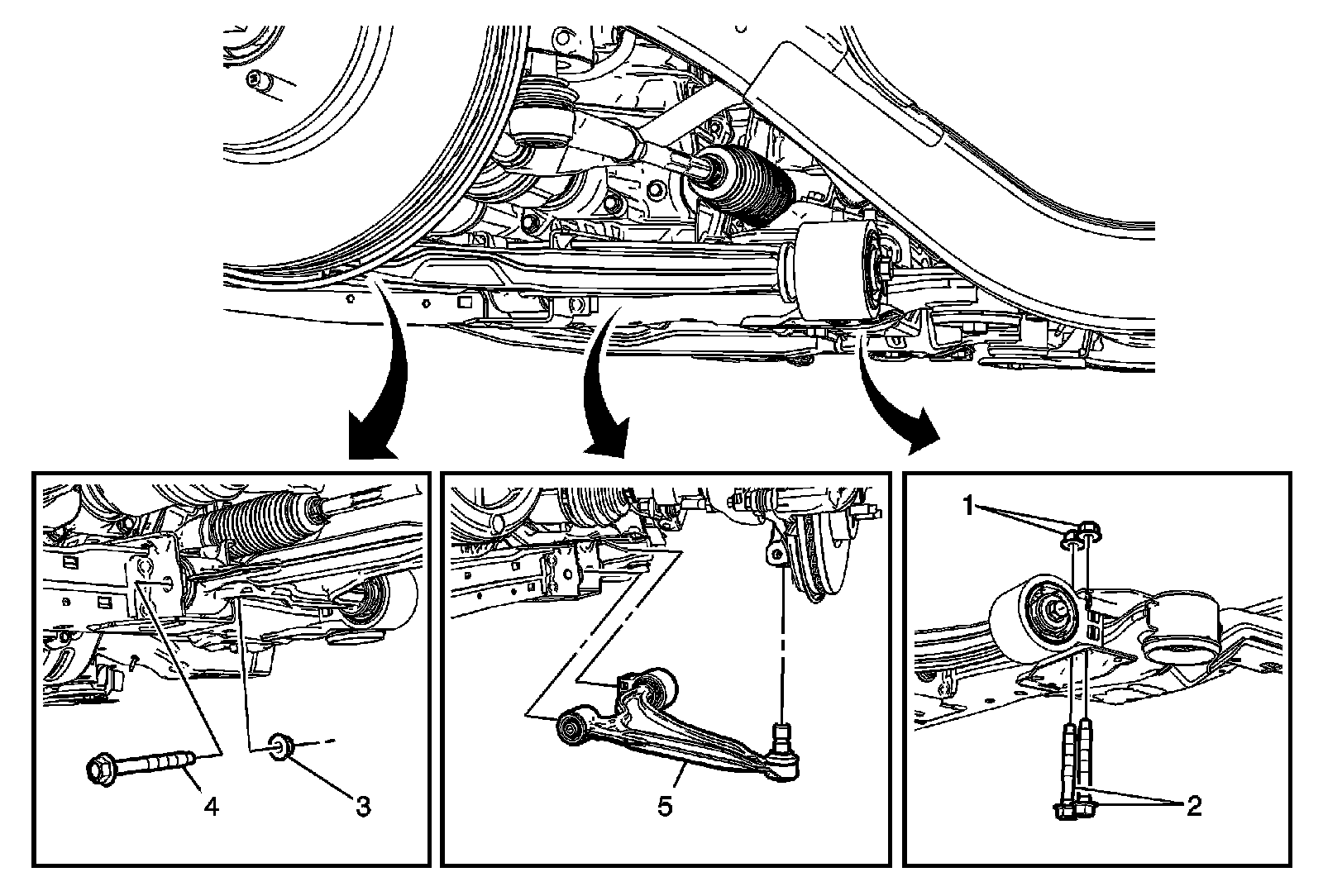 4
3
5
1
2