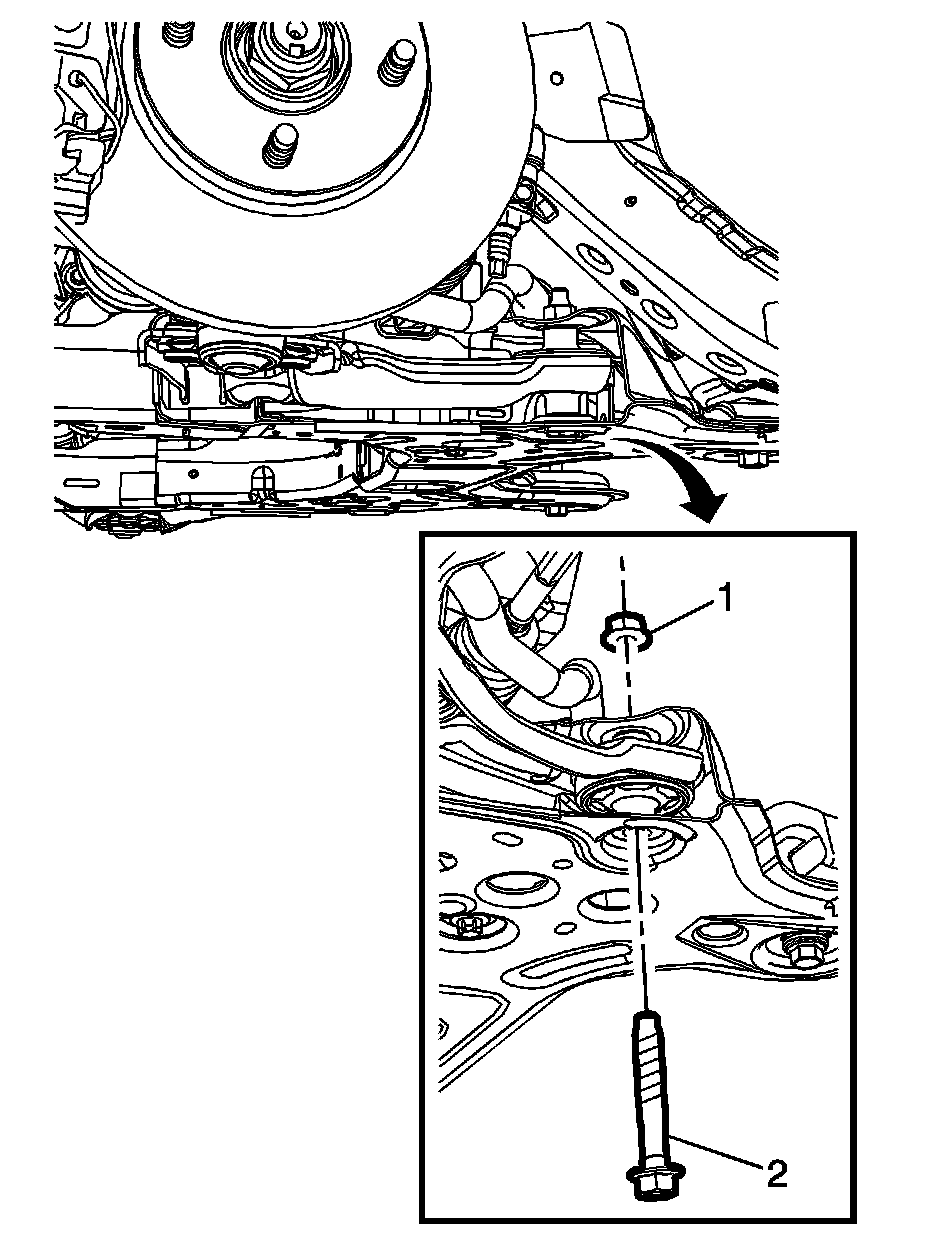 1
2