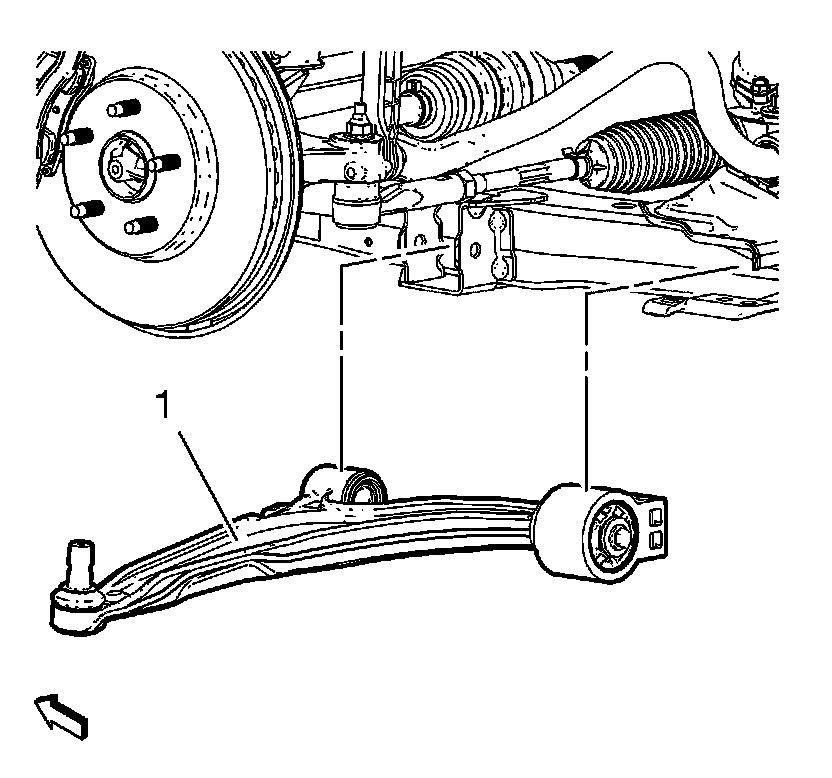 1