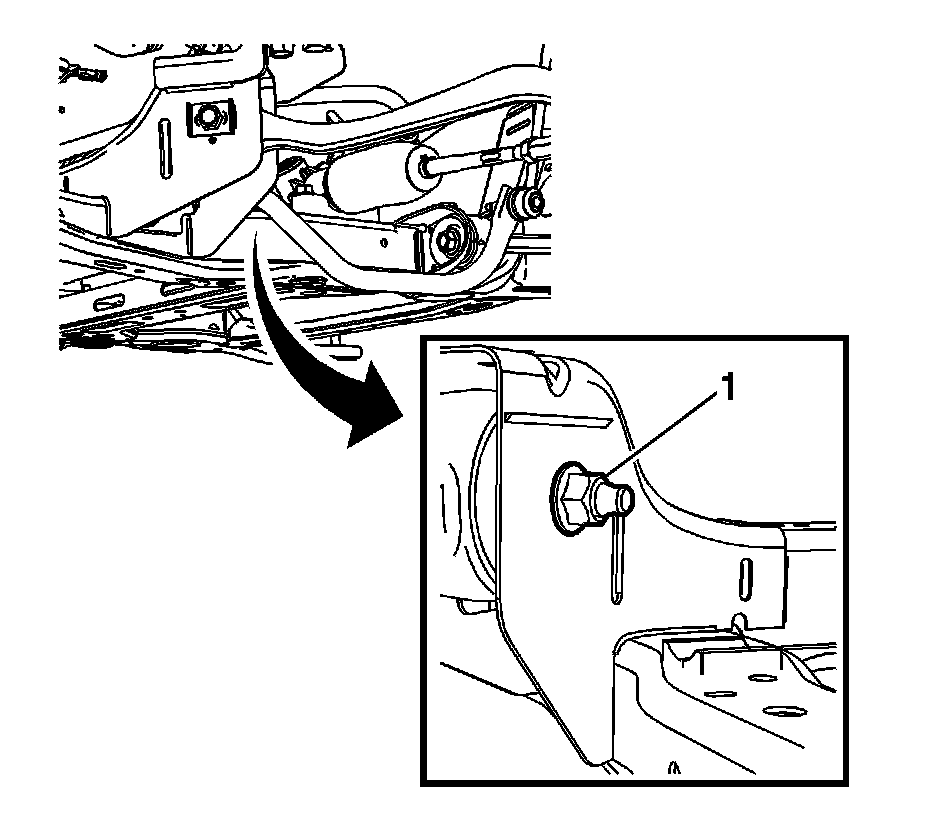 1