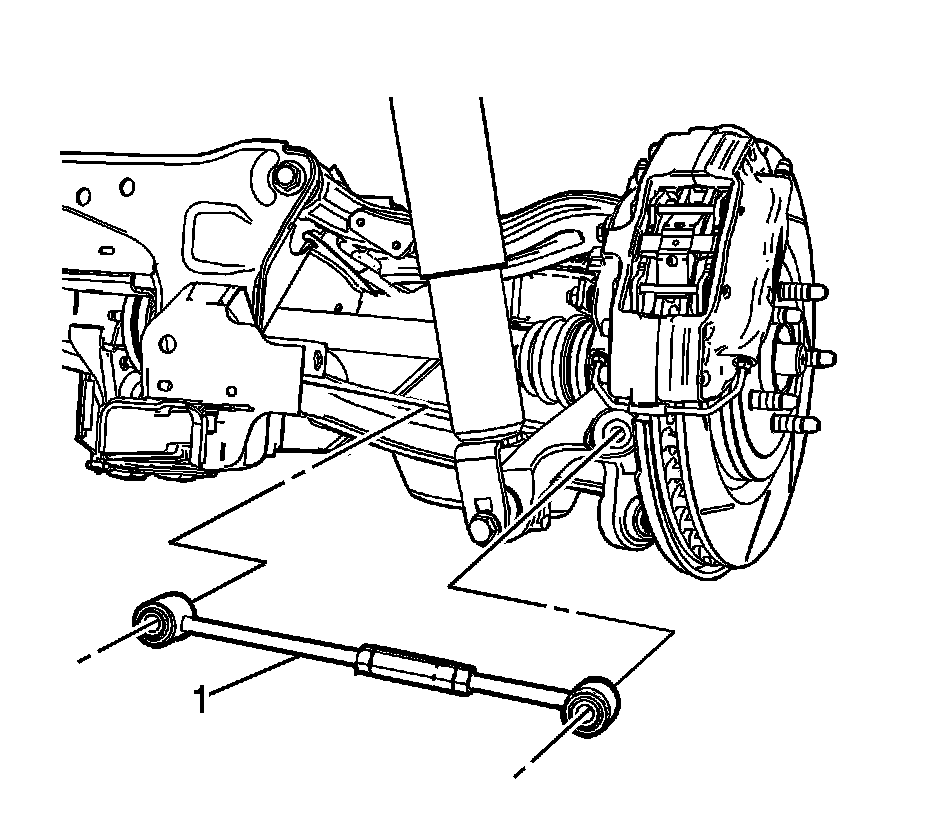 1