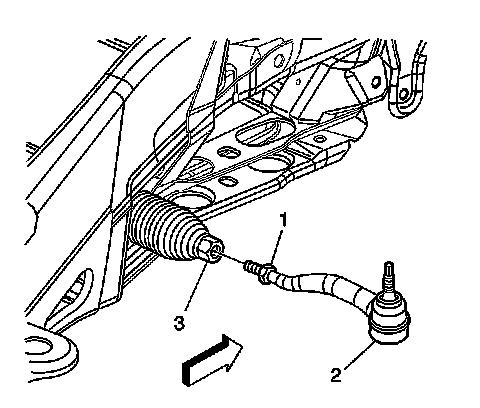 1
3
2