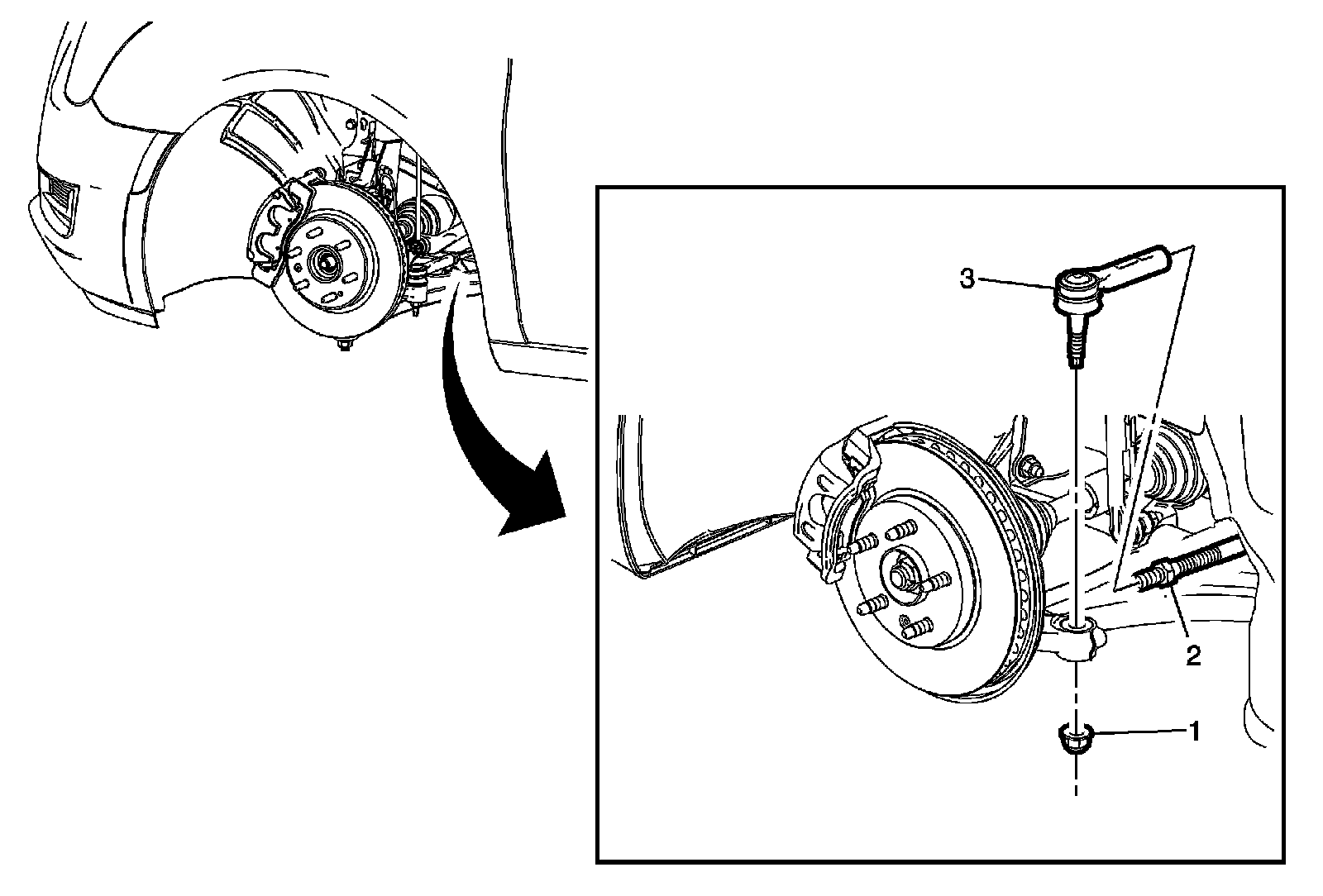 3
2
1