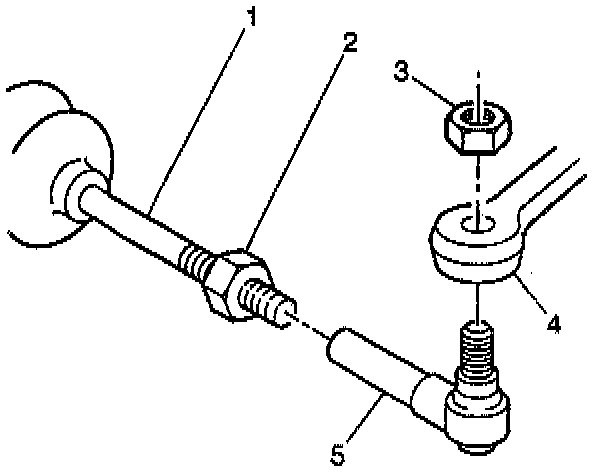 1
2
3
4
5