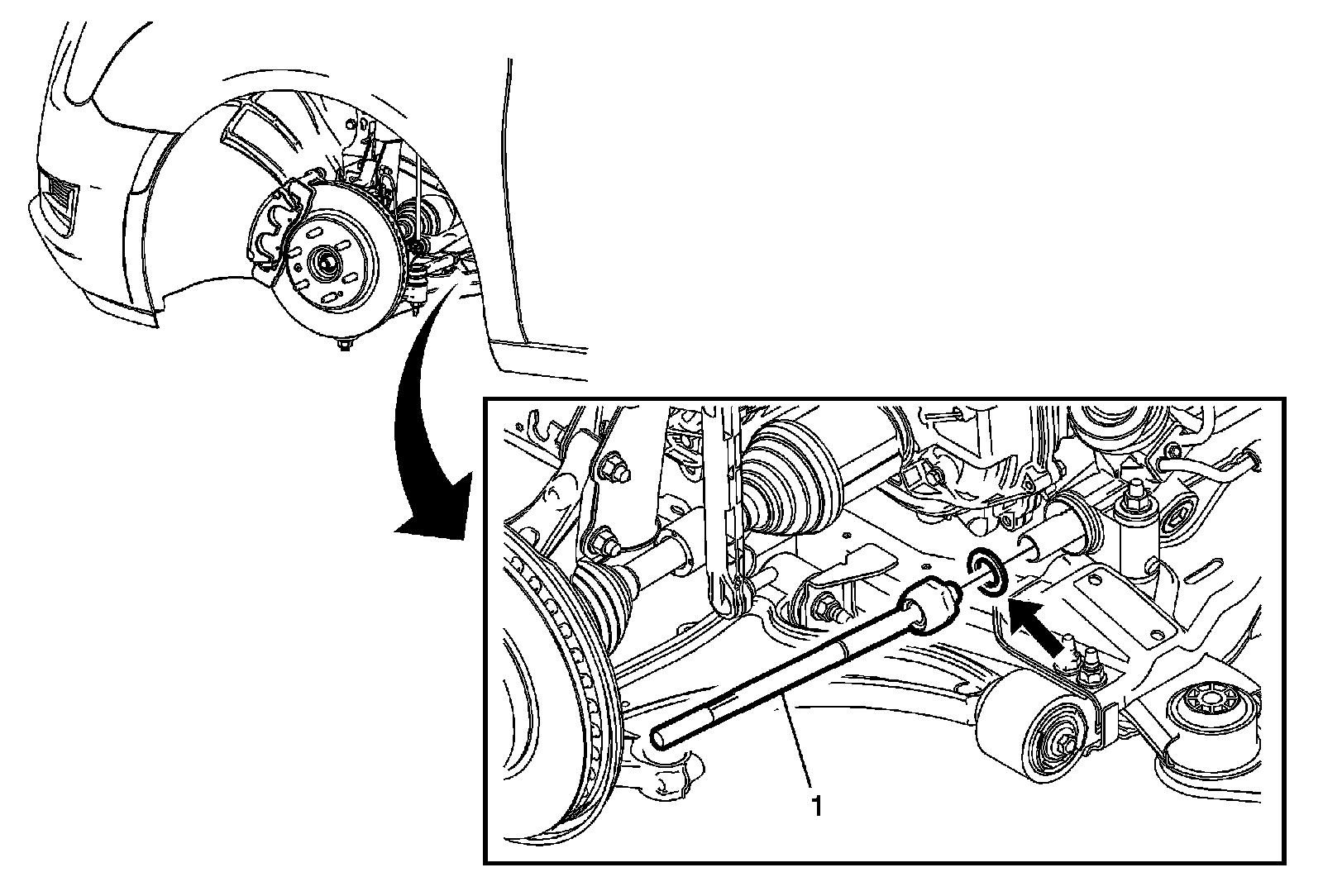 1