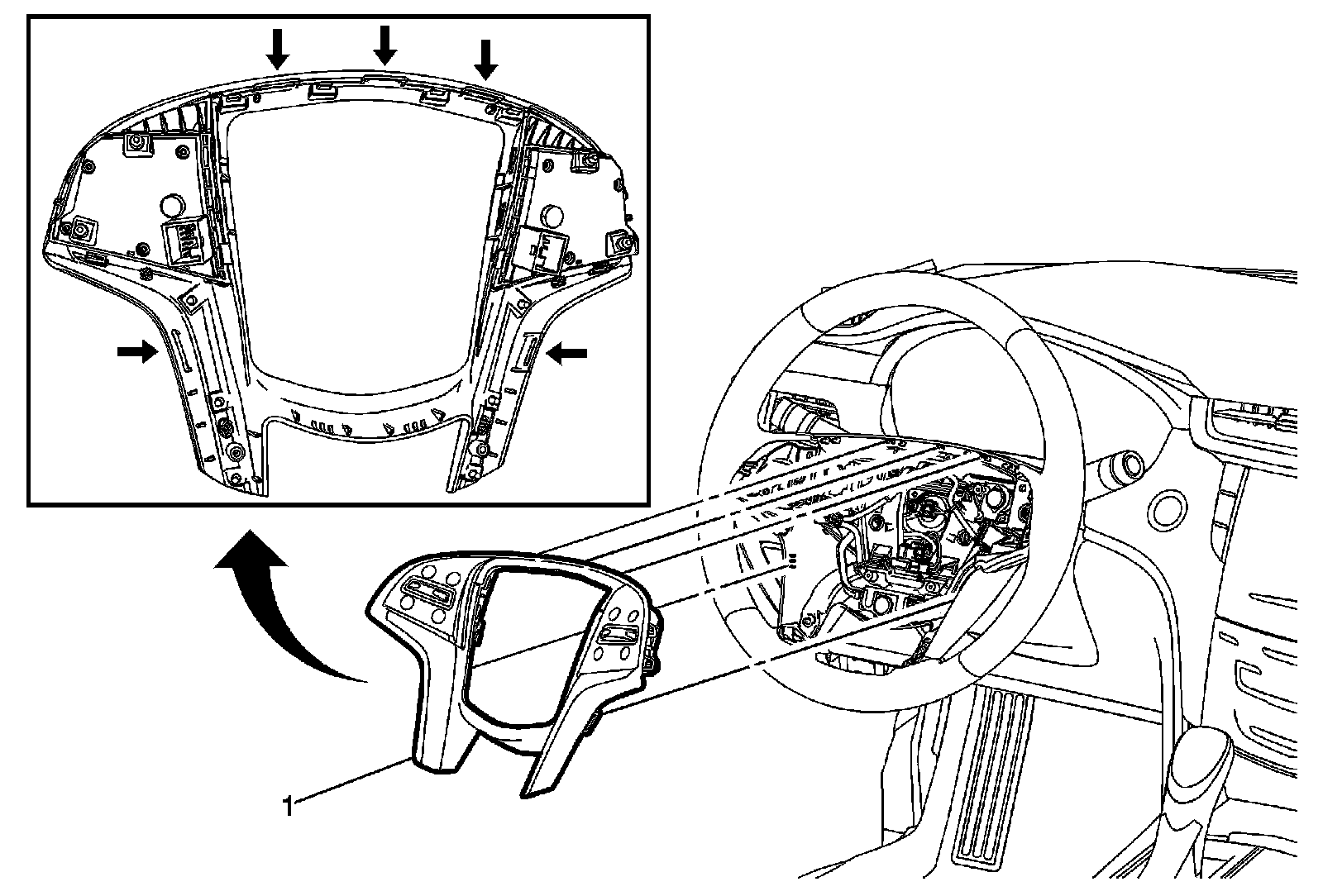 1