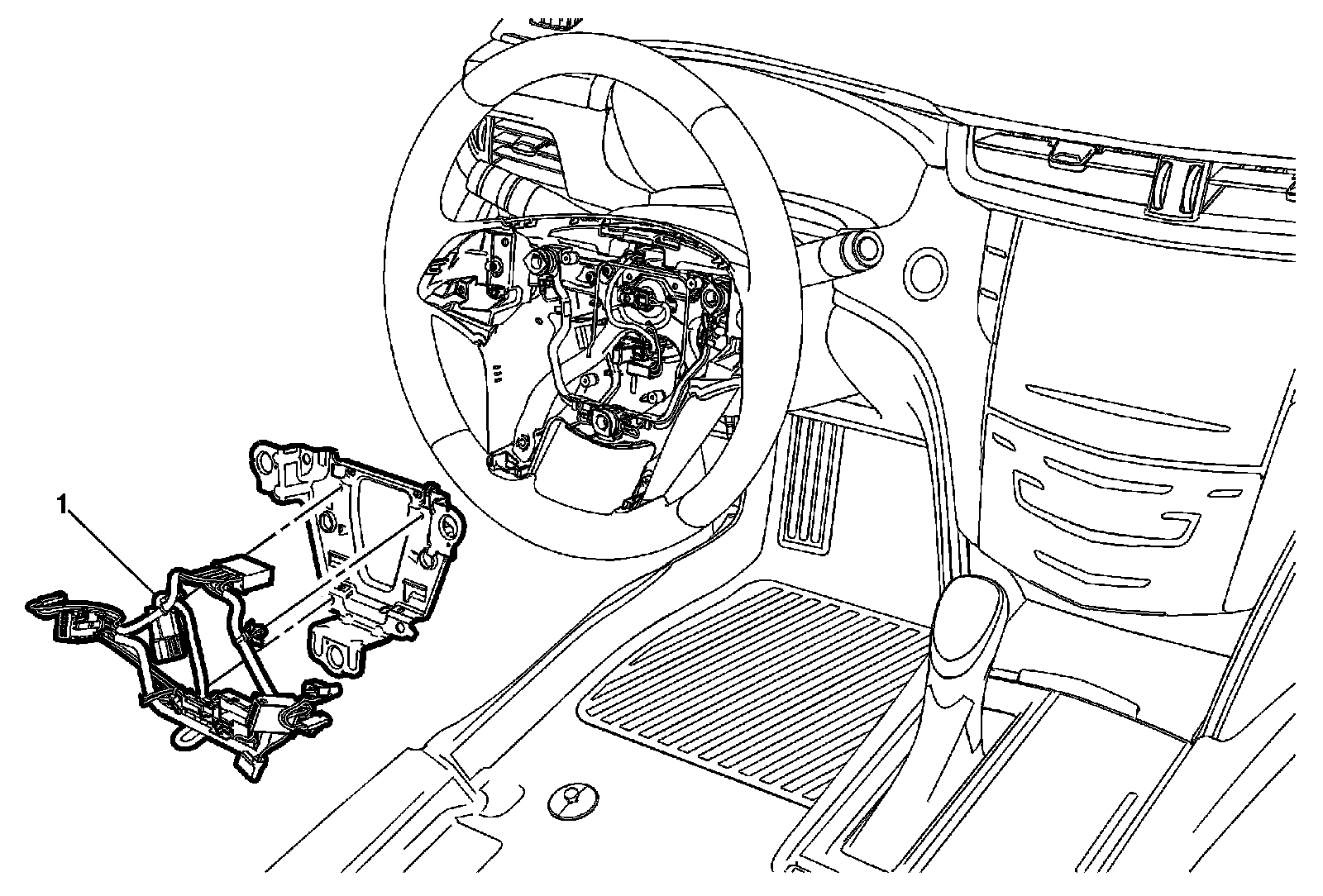 1