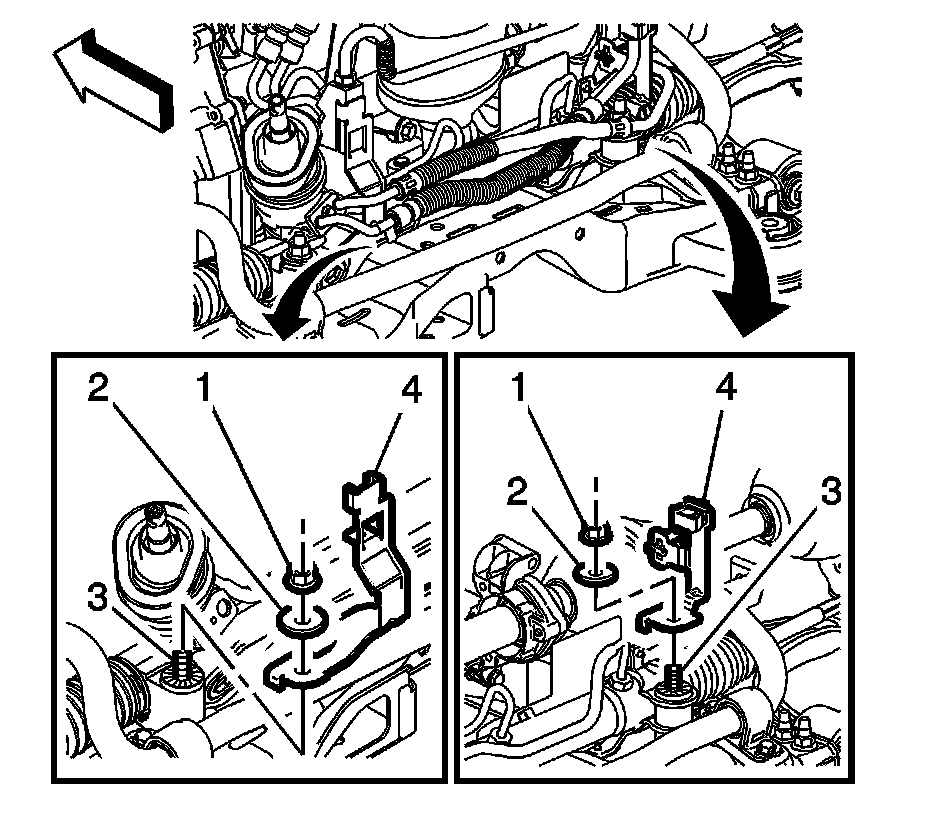 2
1
4
3
1
4
2
3