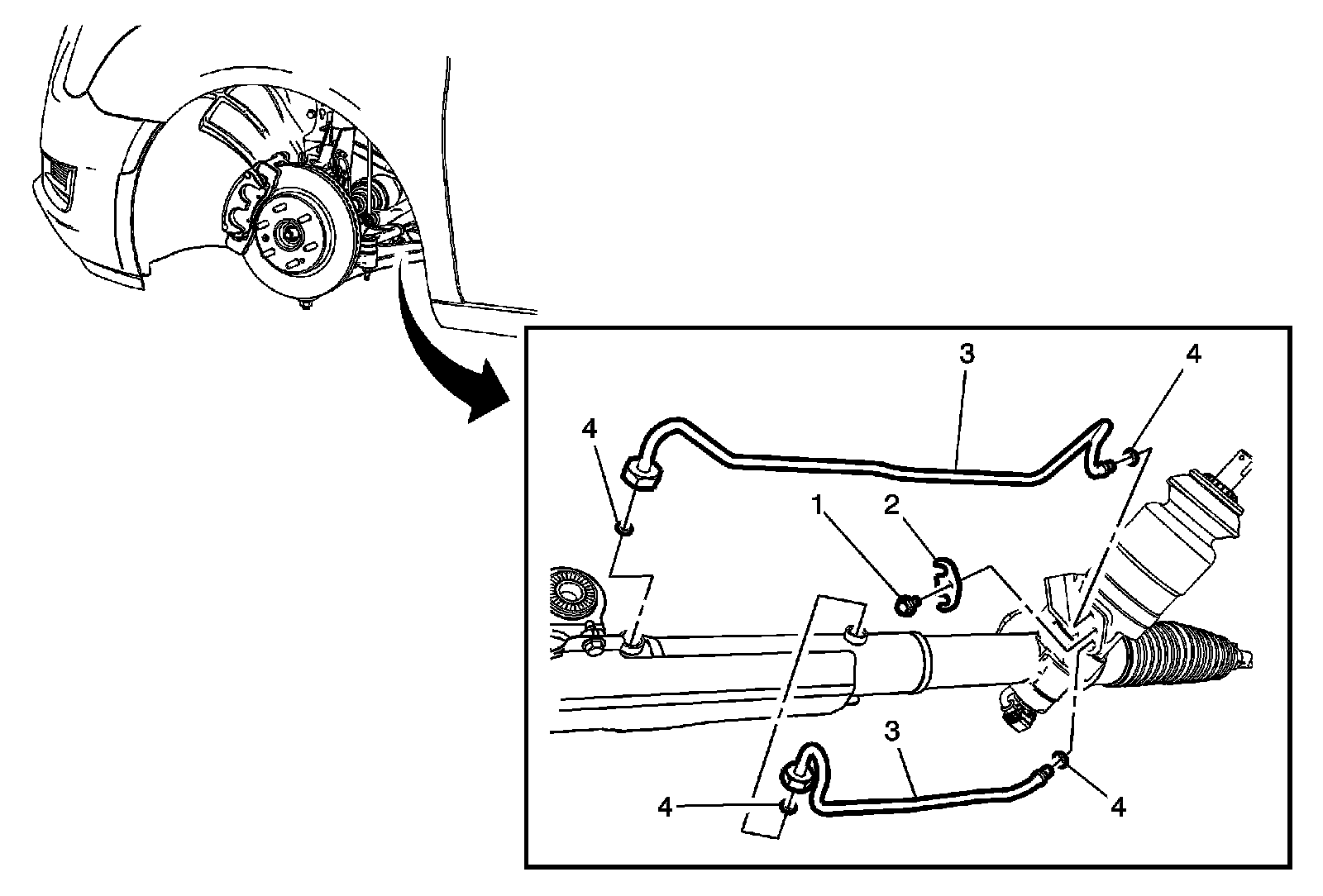 3
4
4
1
2
3
4
4