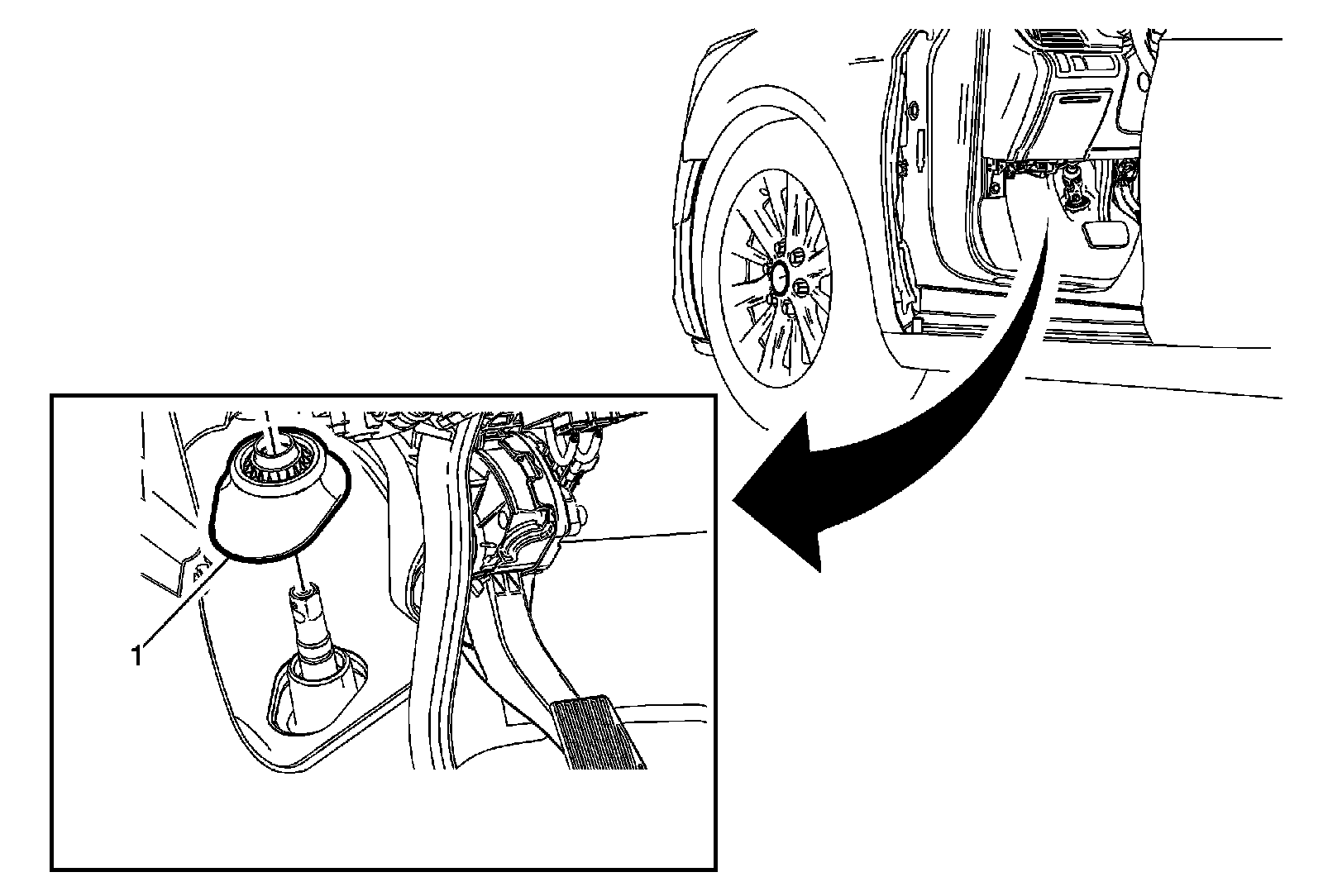 1