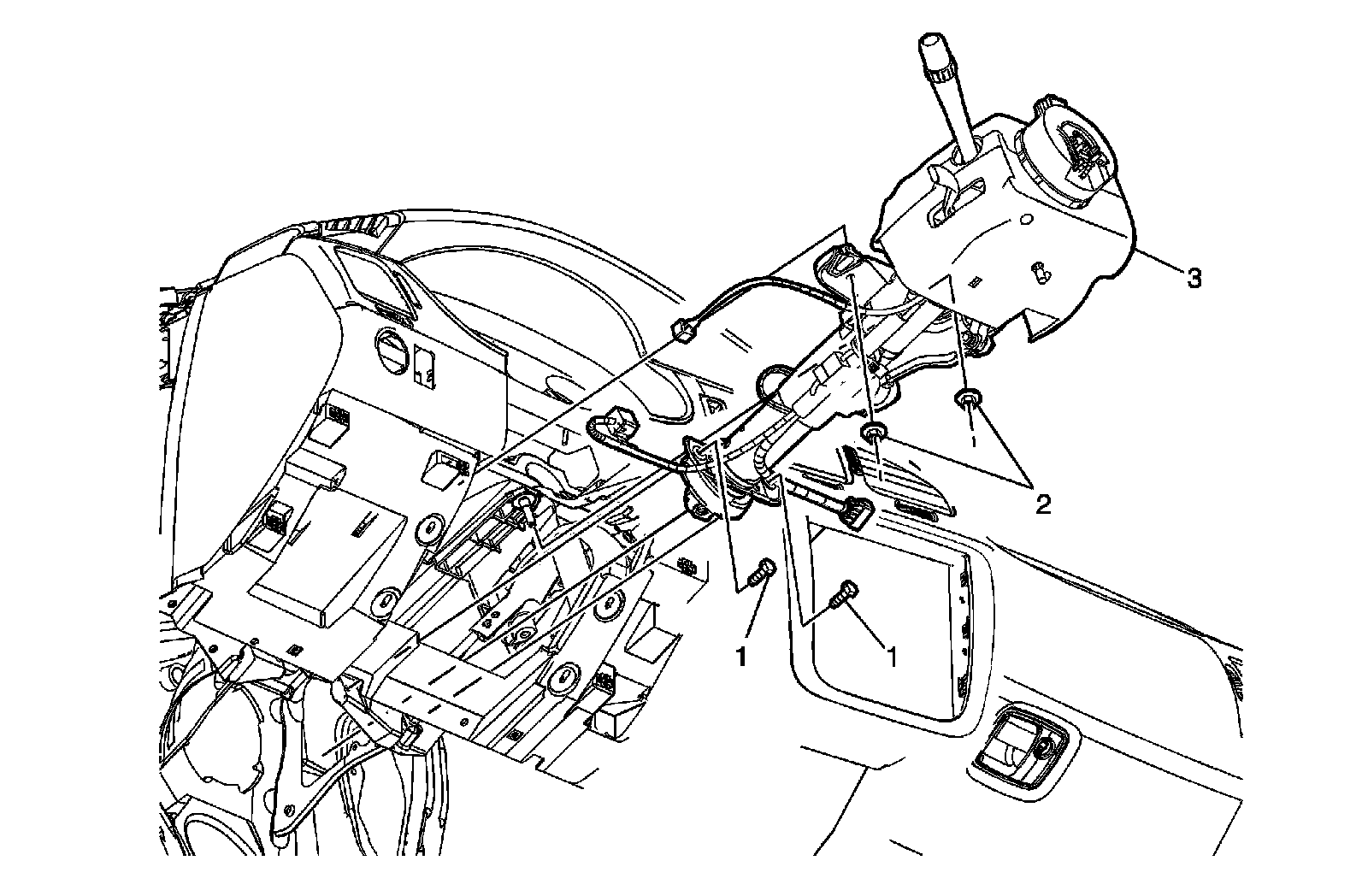 3

2

1

1