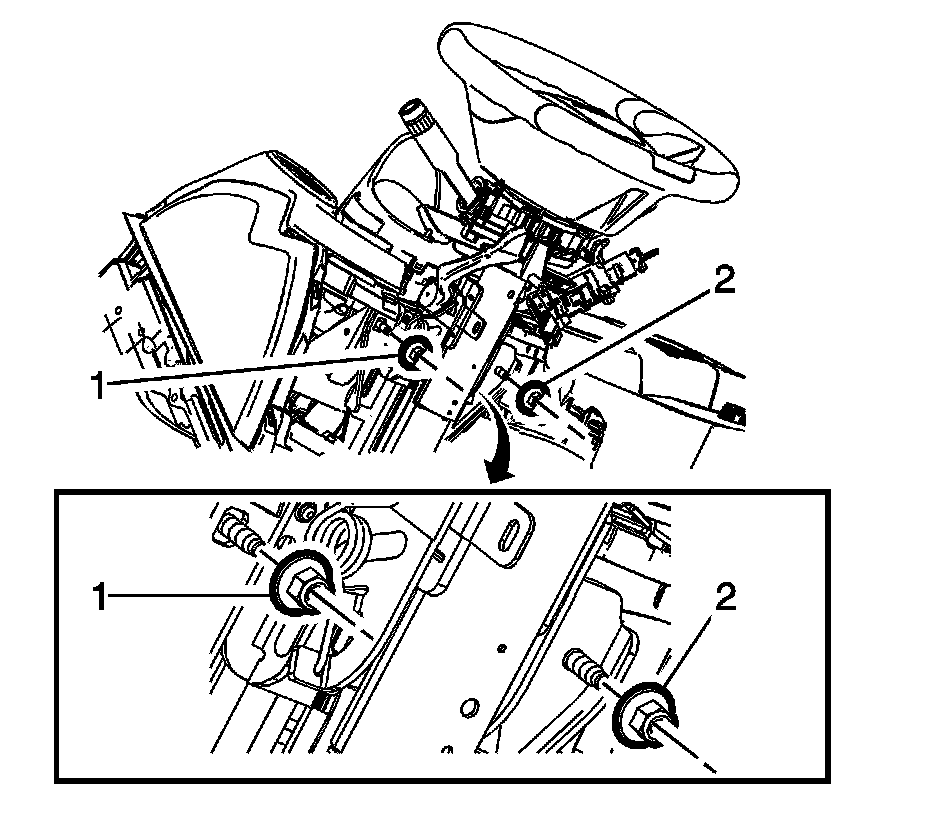 2
1
1
2