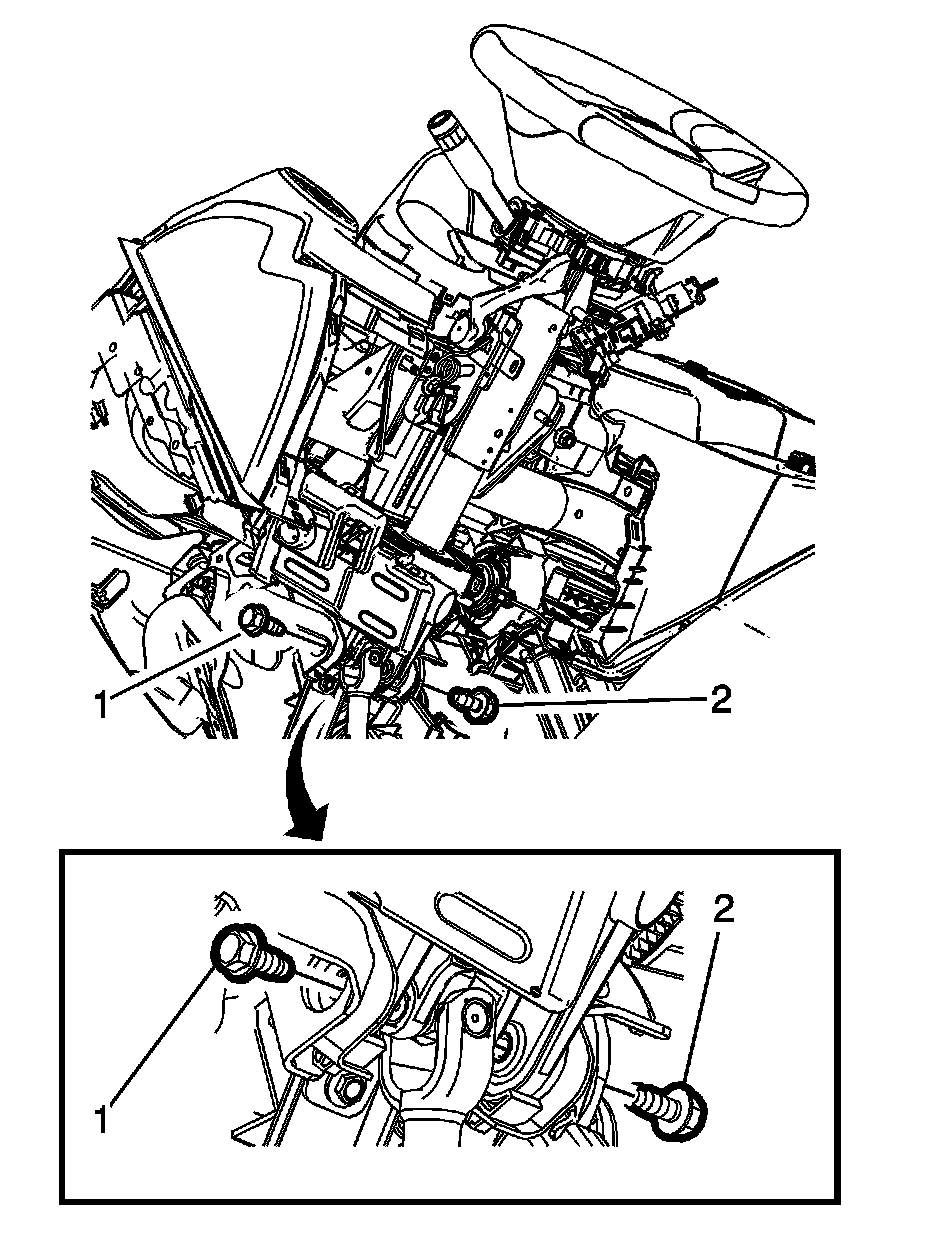 1
2
2
1