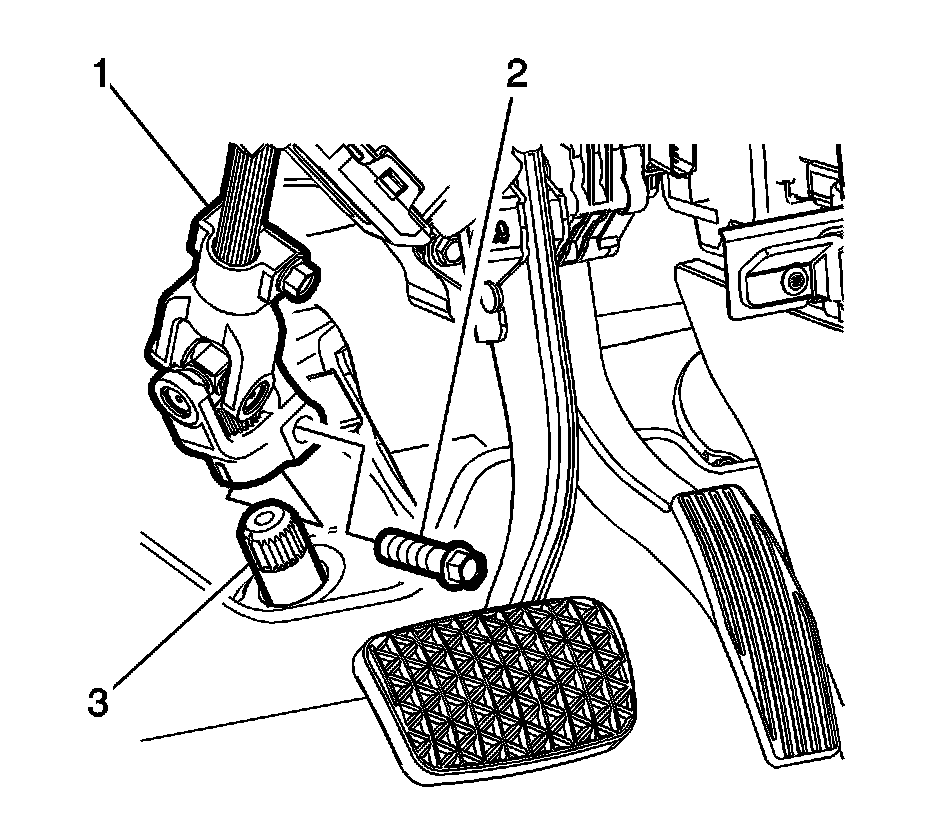 1
2
3