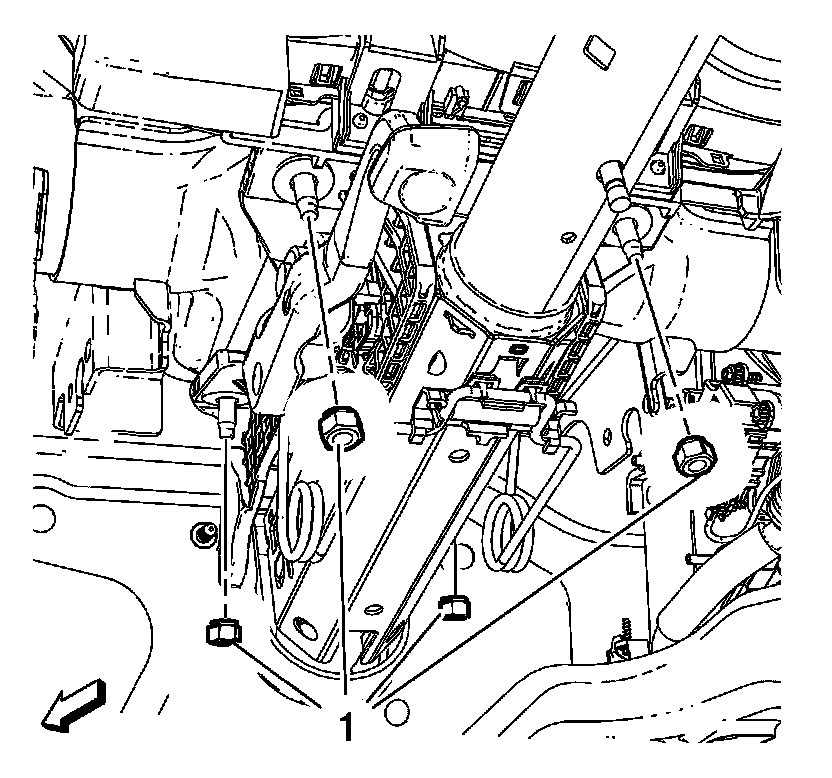 1