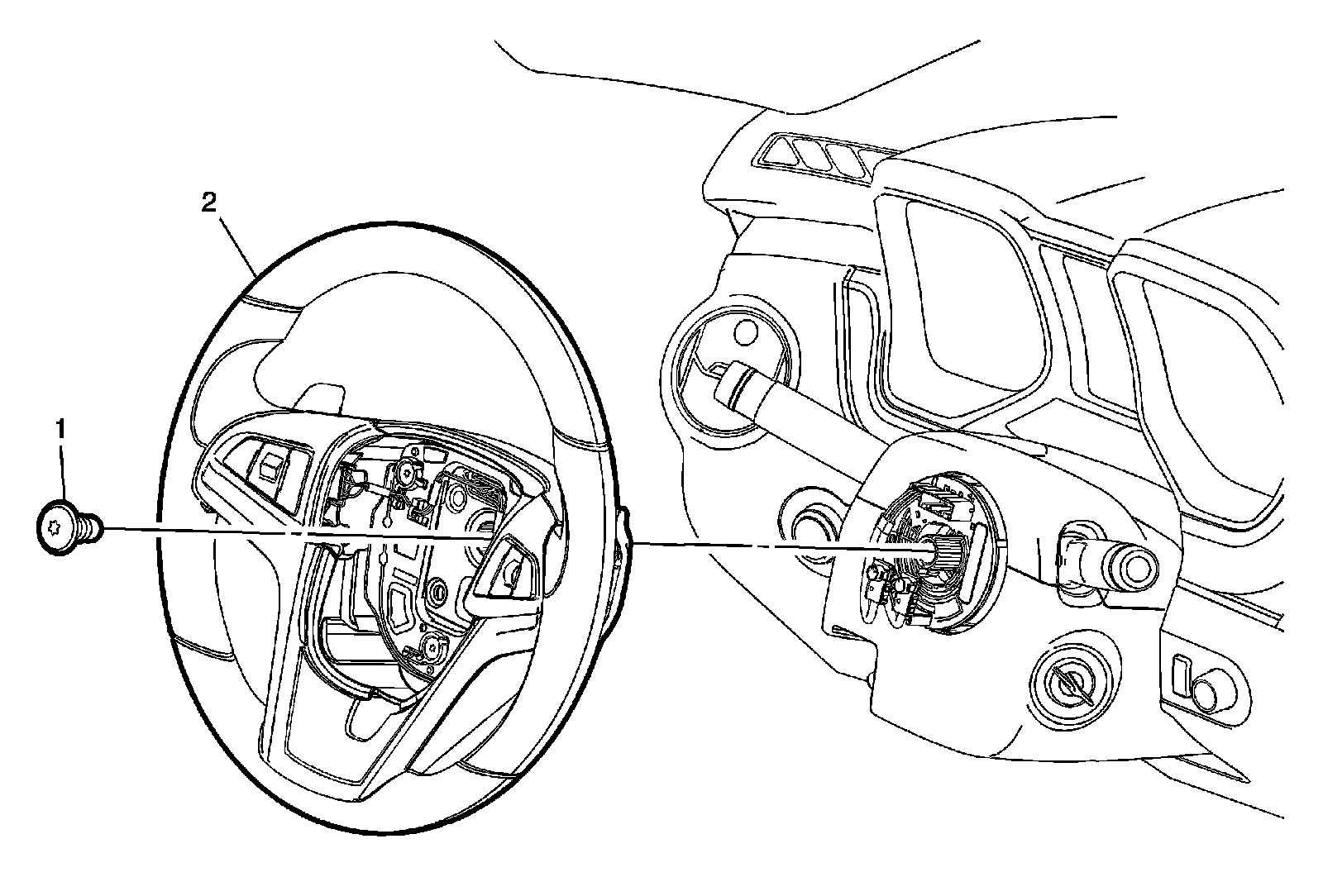 2

1