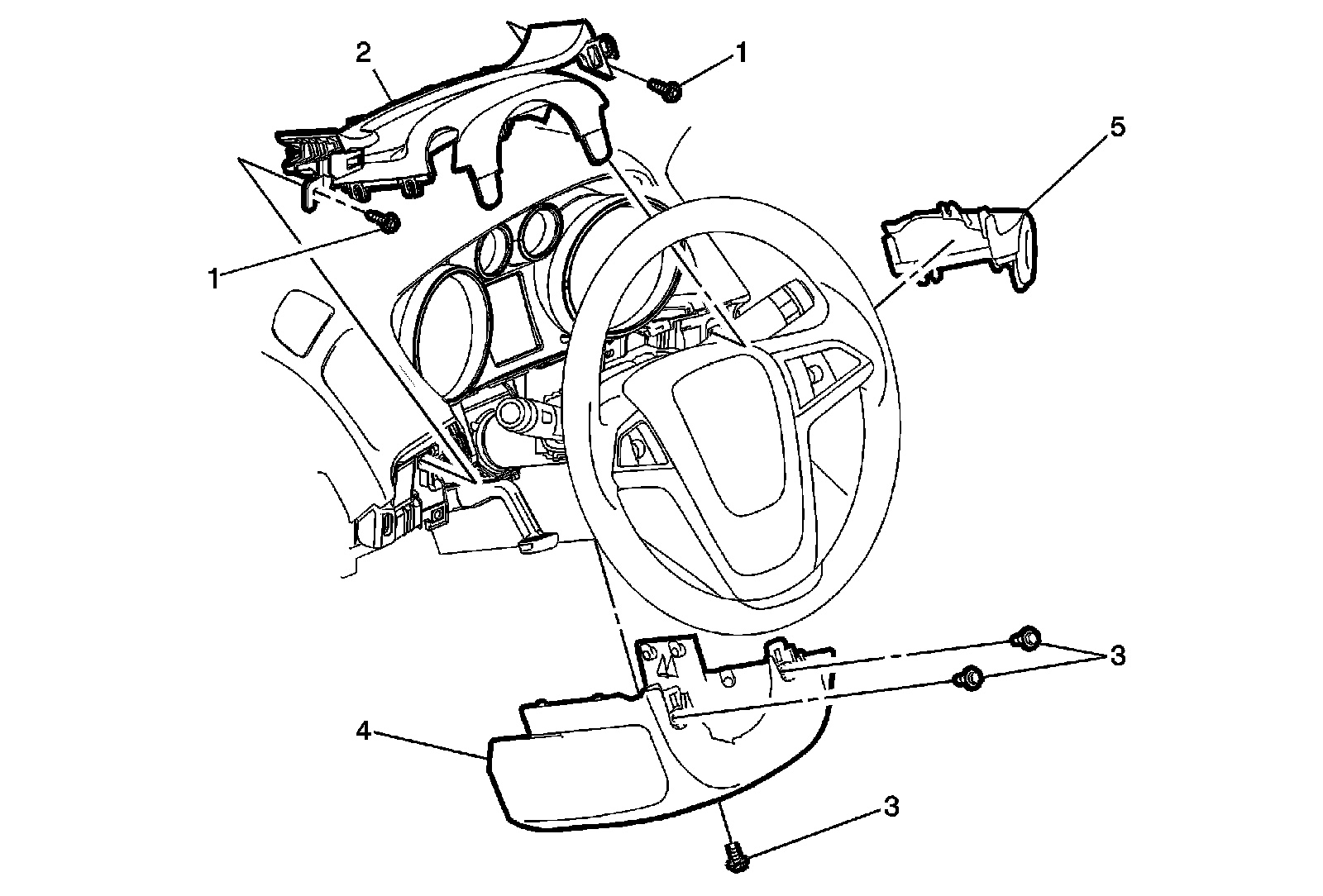 2
1
5
1
3
4
3