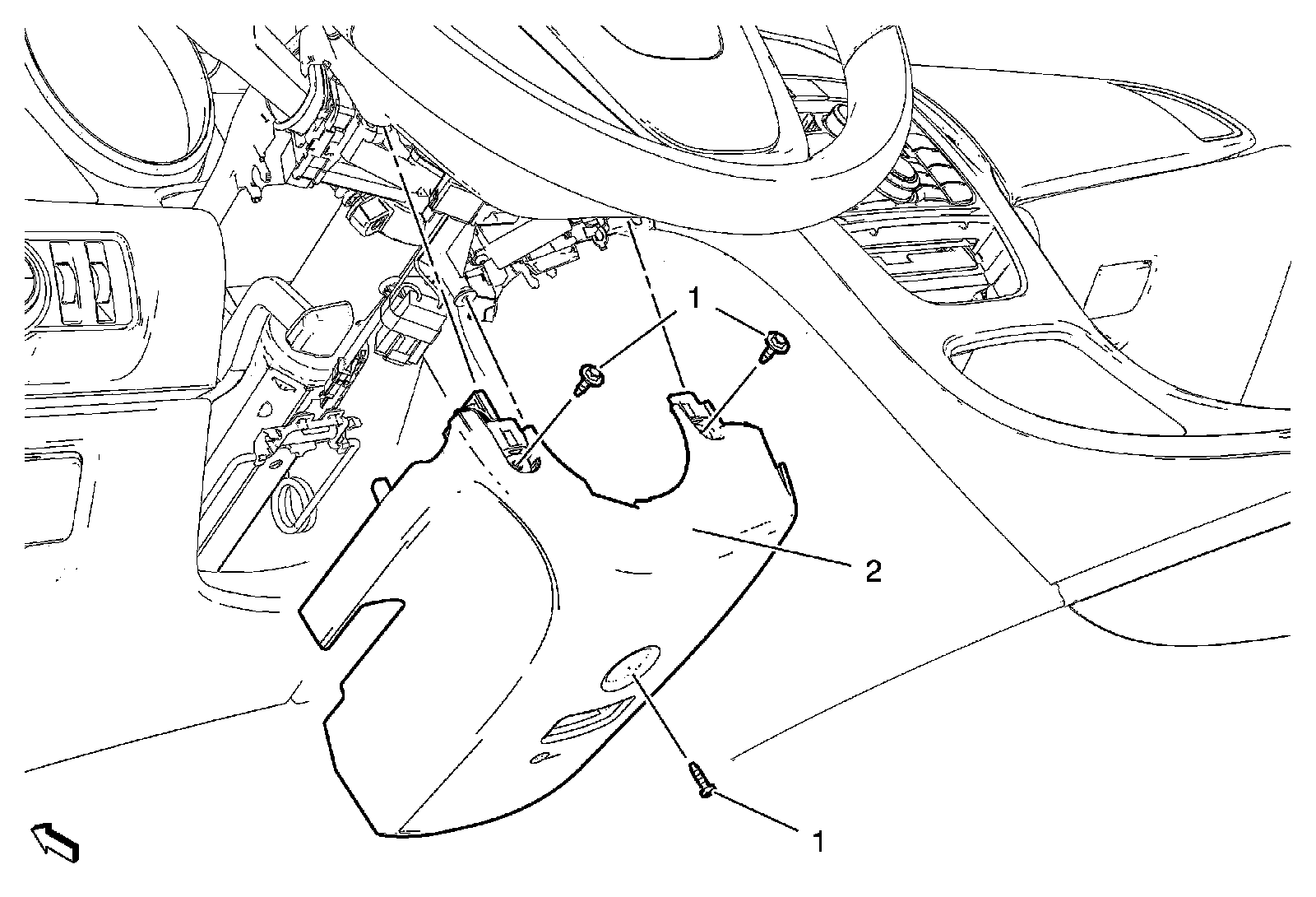 1
2
1