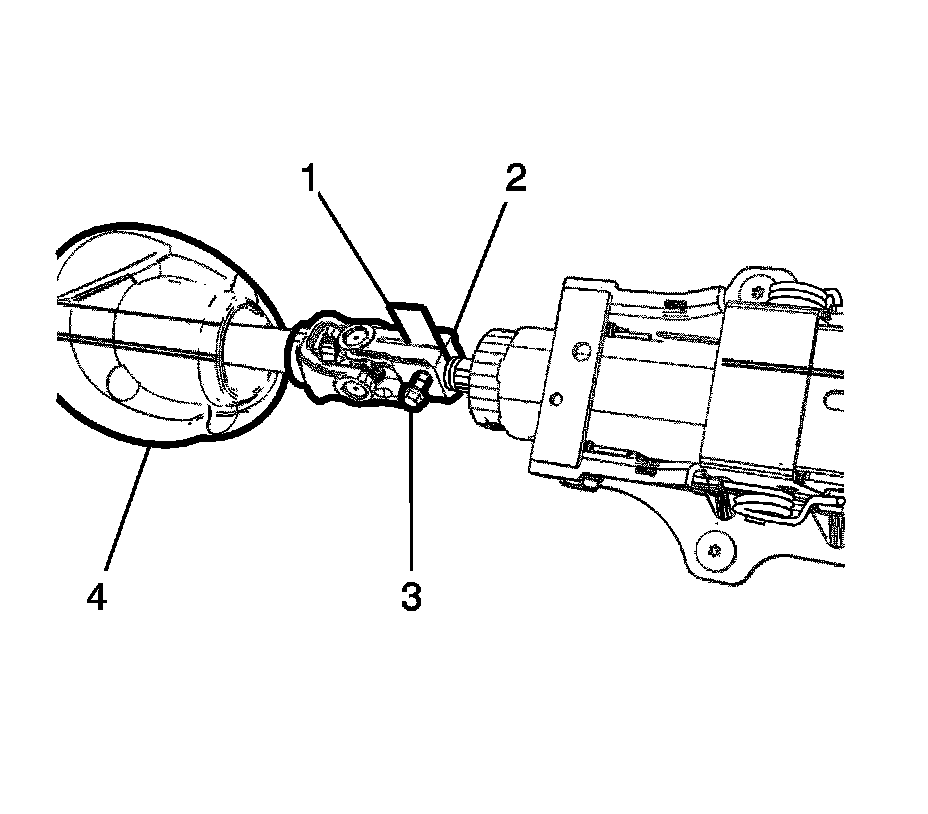 1
2
4
3