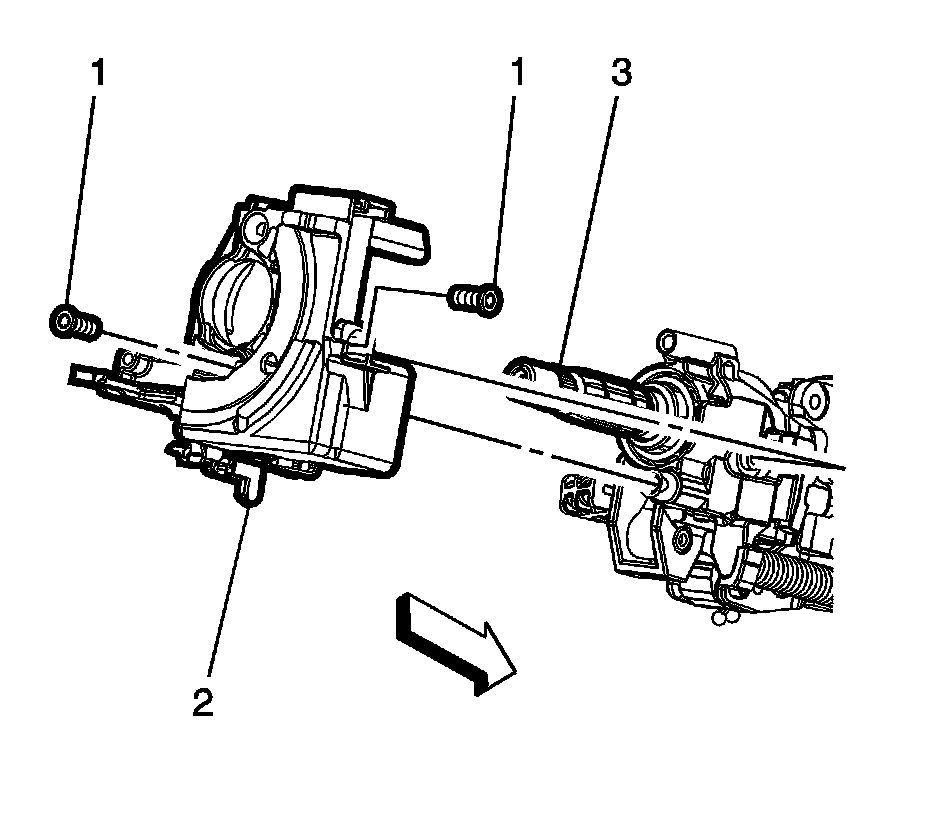 1
1
3
2