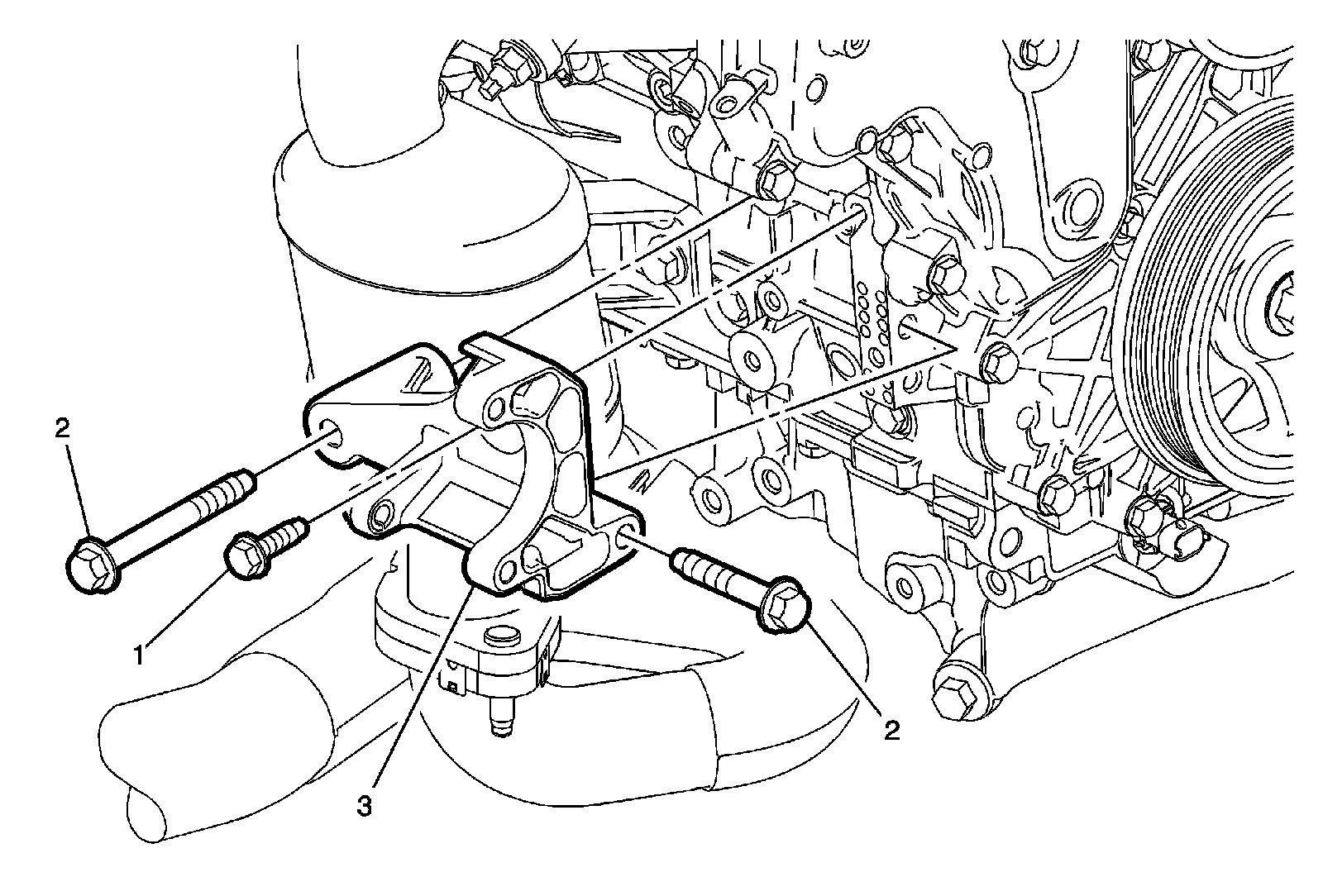 2
1
3
2