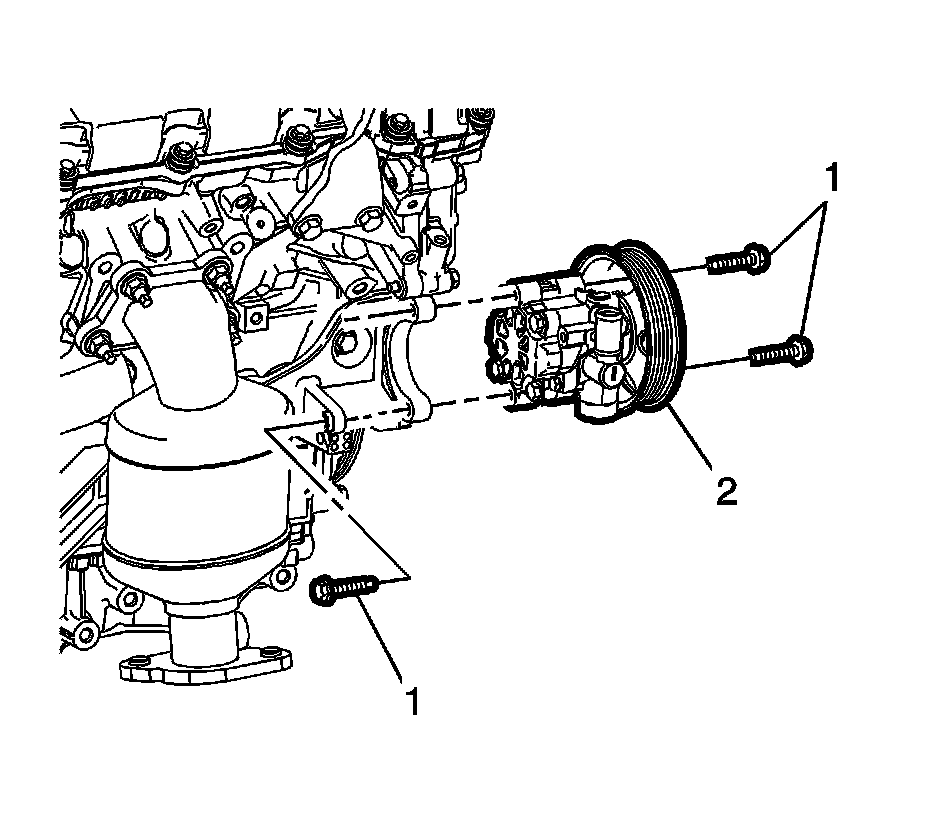 1
2
1