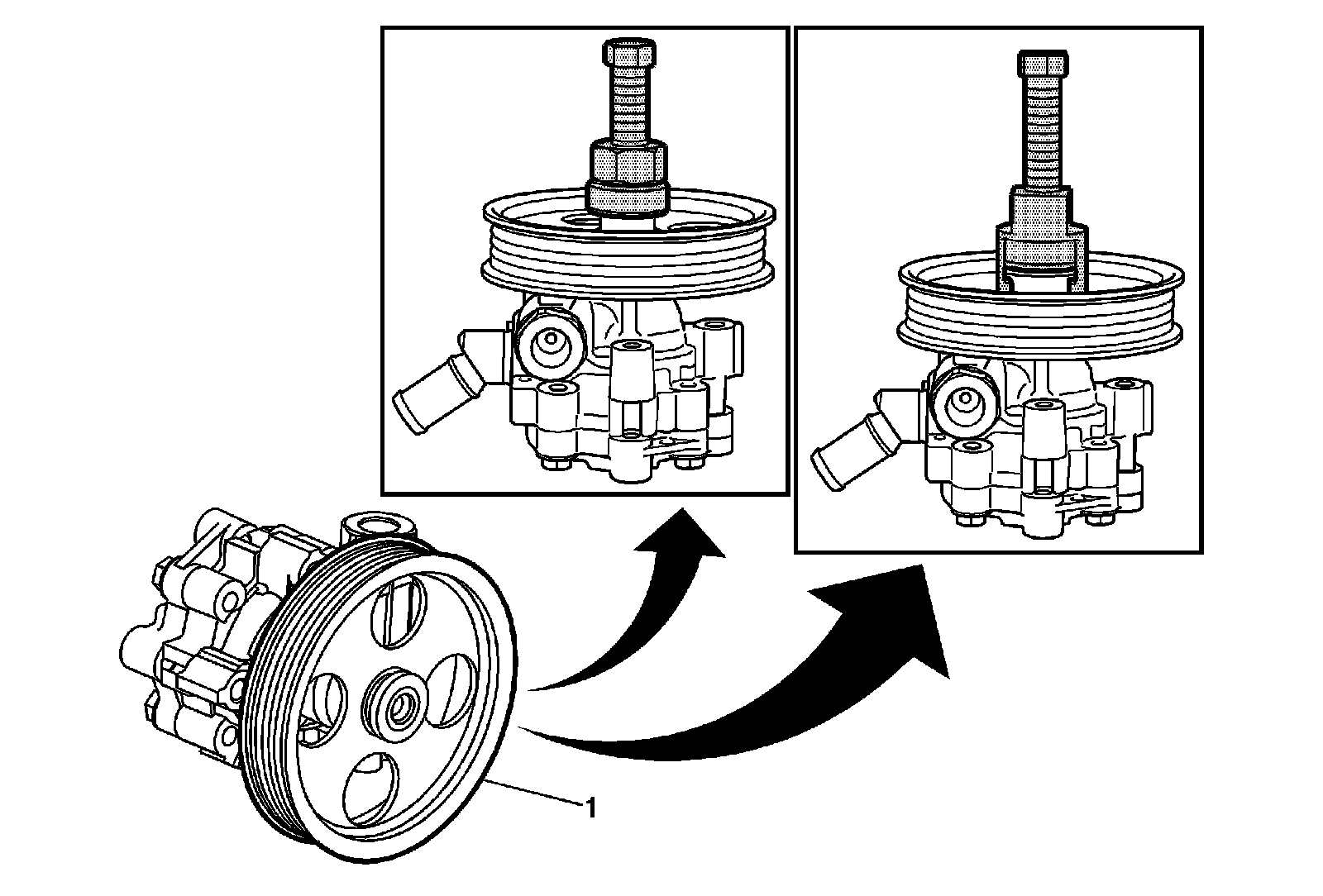 1