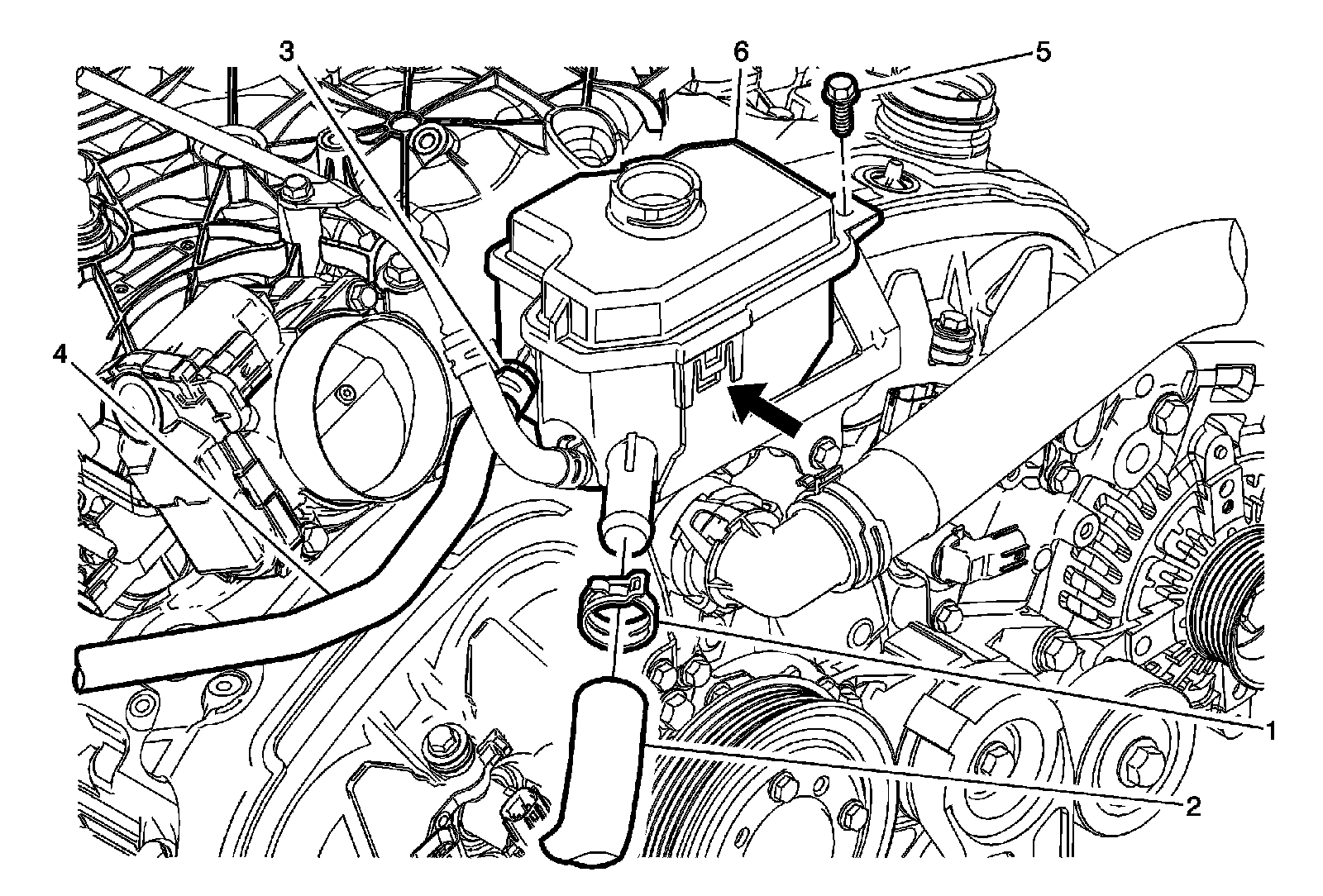 3
6
5
4
1
2