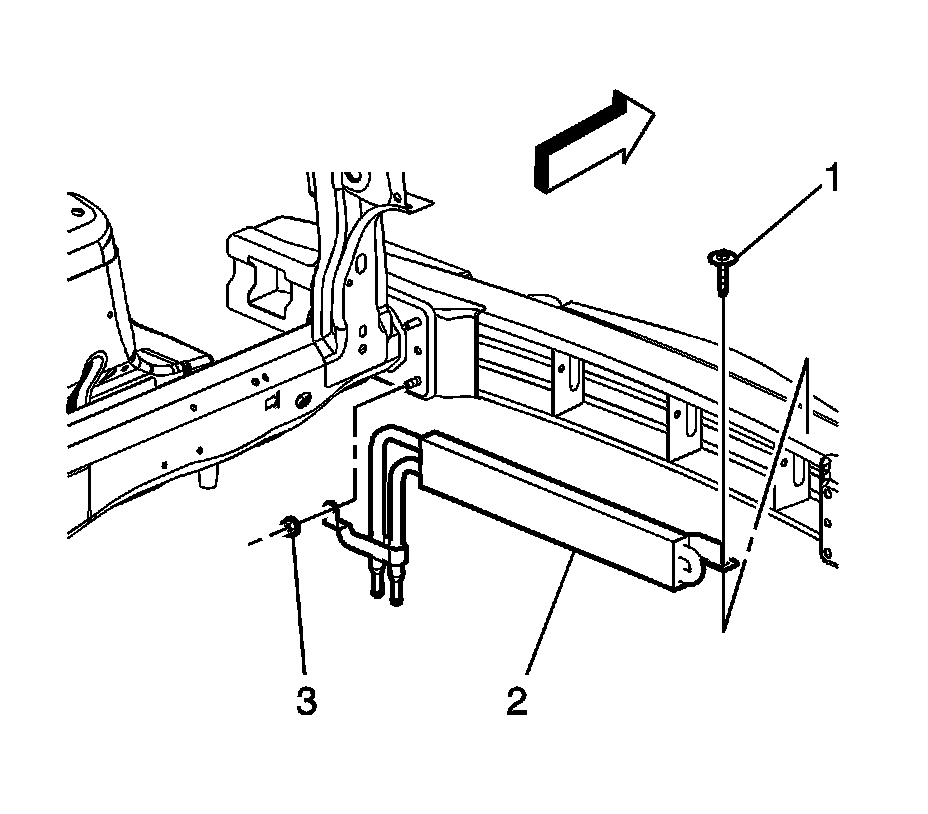 1

3

2