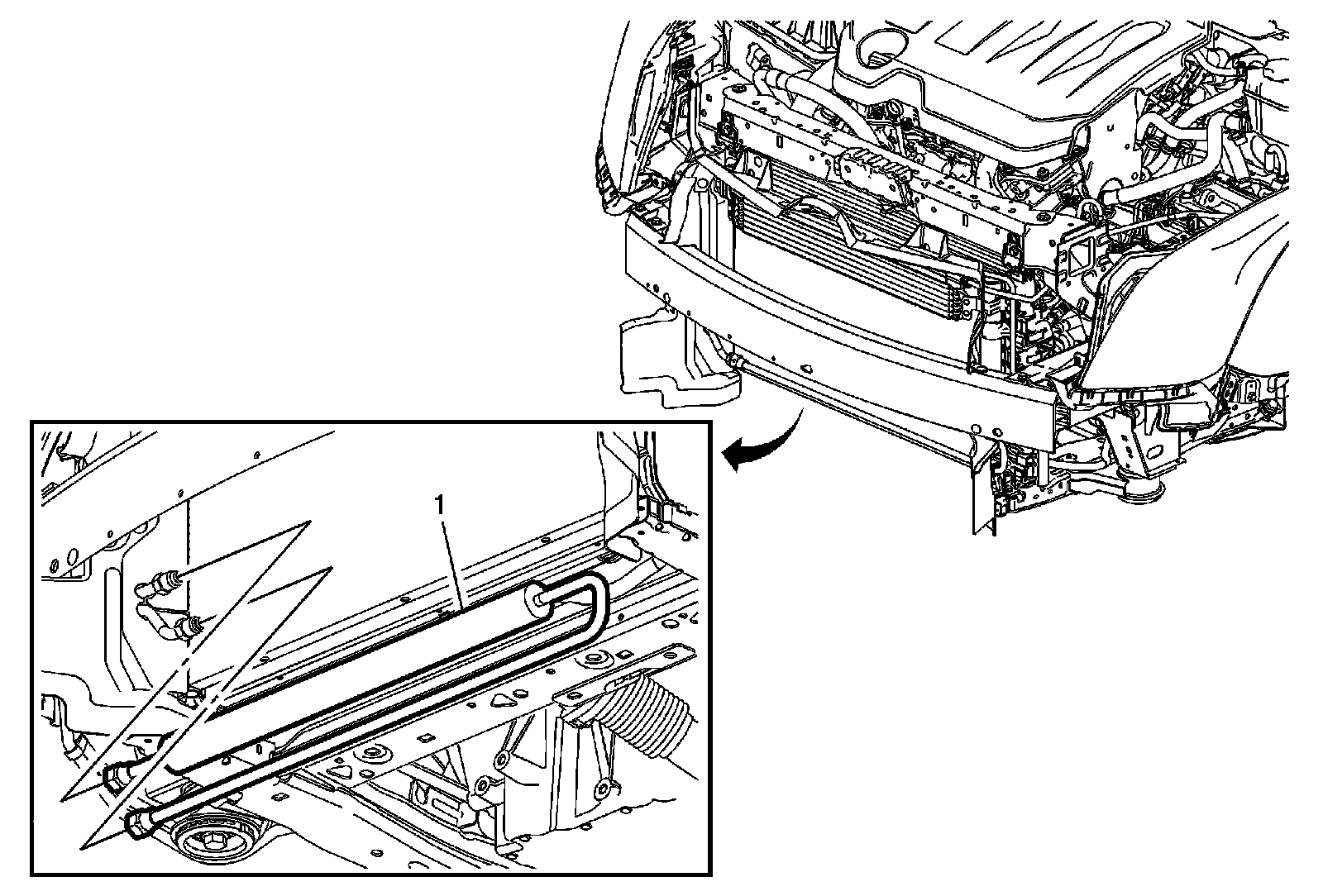 1