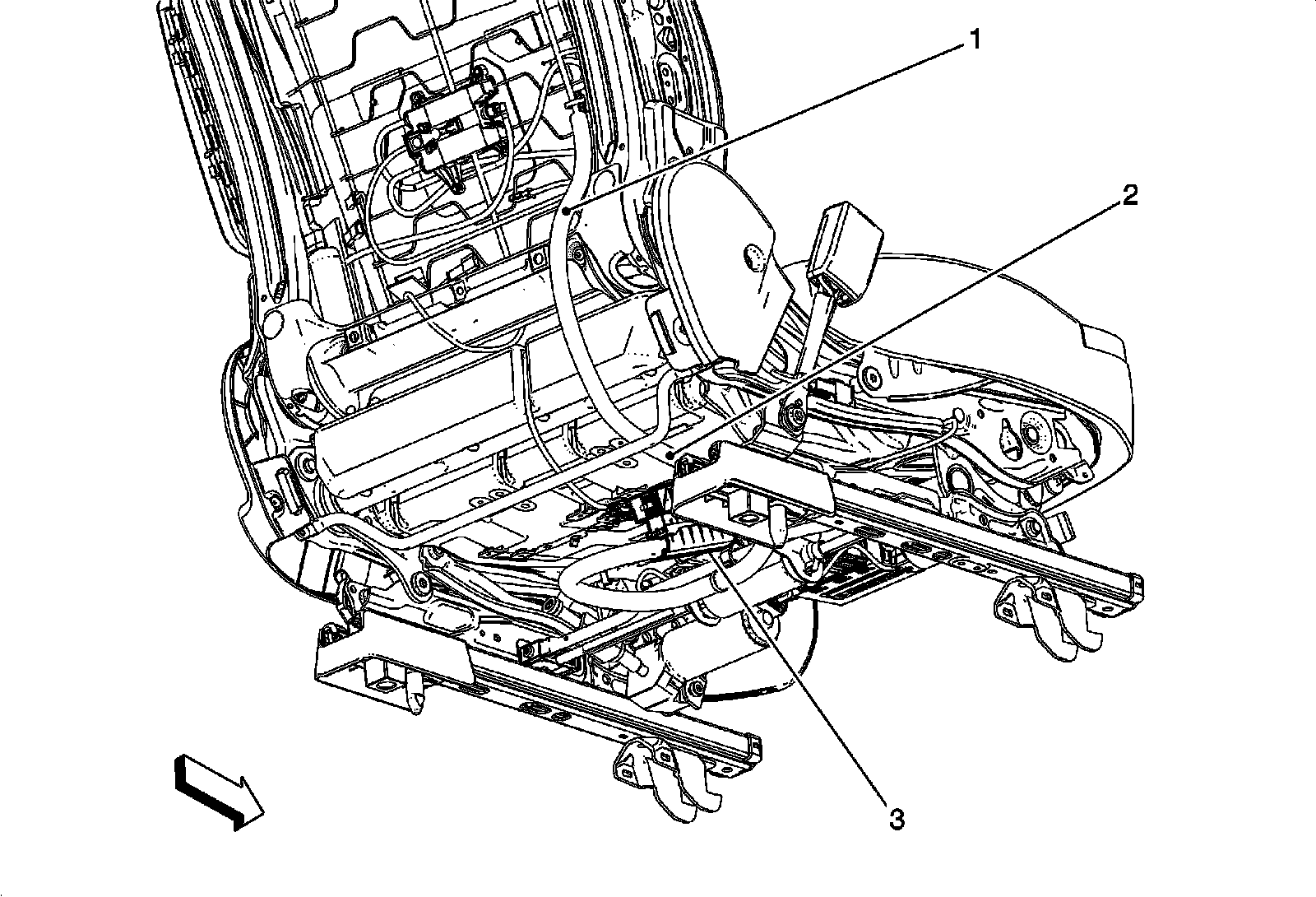 1
2
3