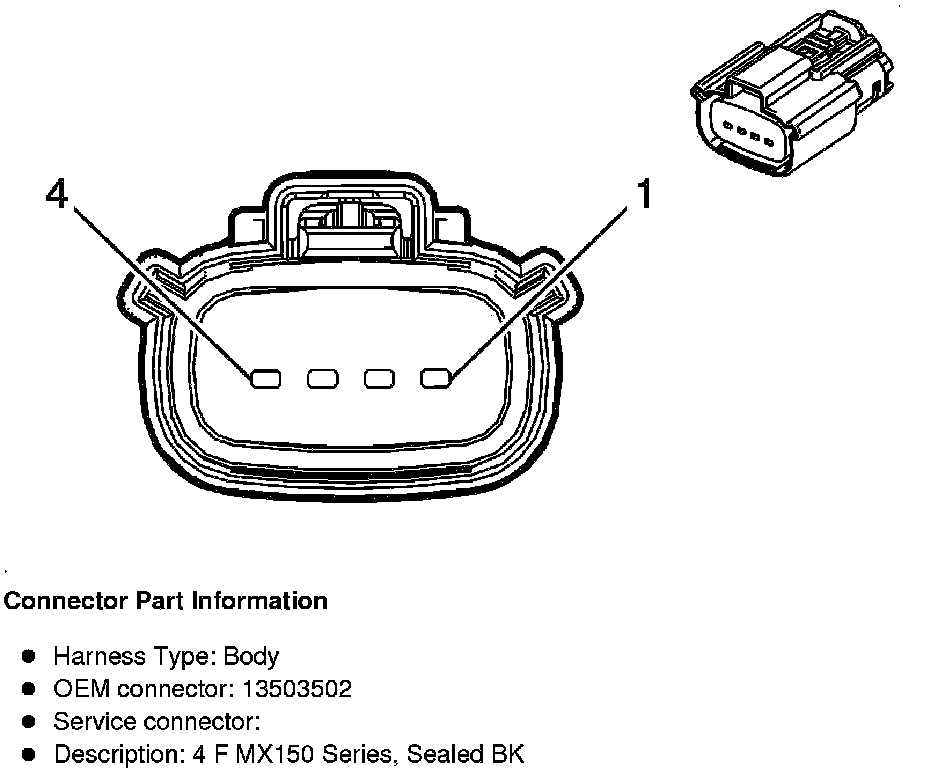 4

1

Connector Part Information

- Harness Type: Body
- OEM connector: 13503502
- Service connector:
- Description: 4 F MX150 Series, Sealed BK