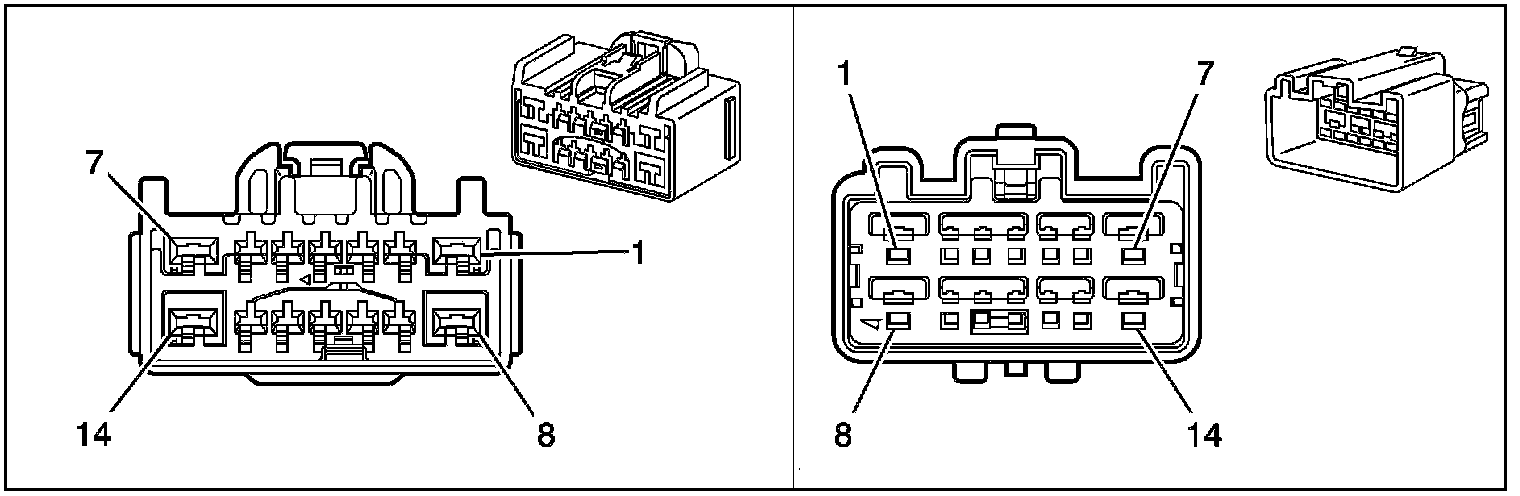 7
1
14
8

1
7
8
14