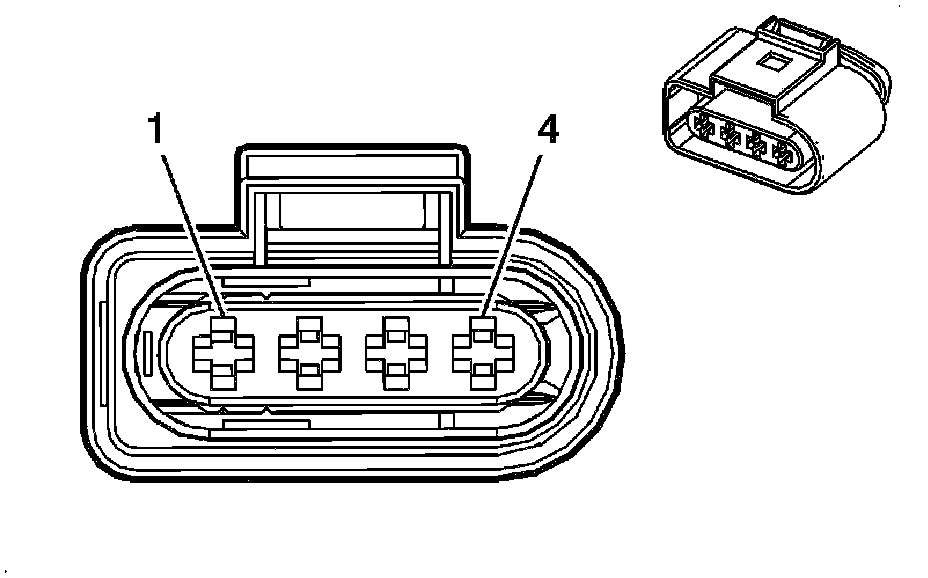 1
4