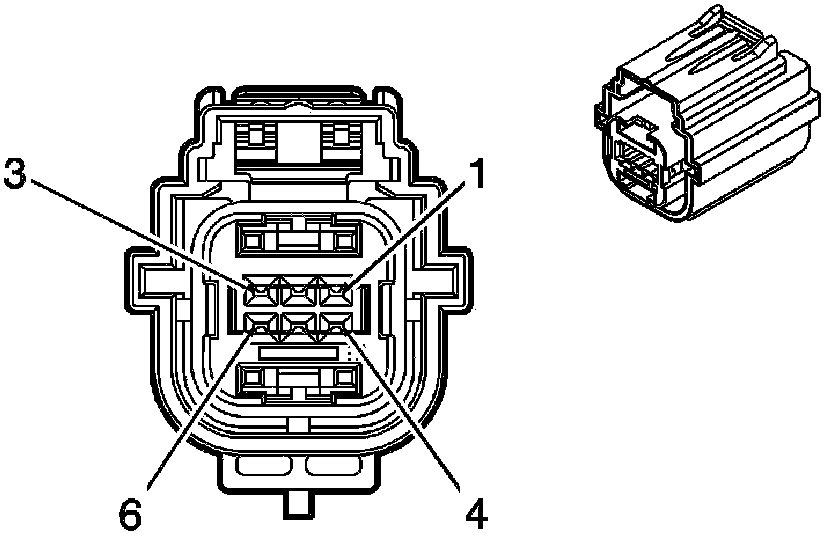 3
1
6
4