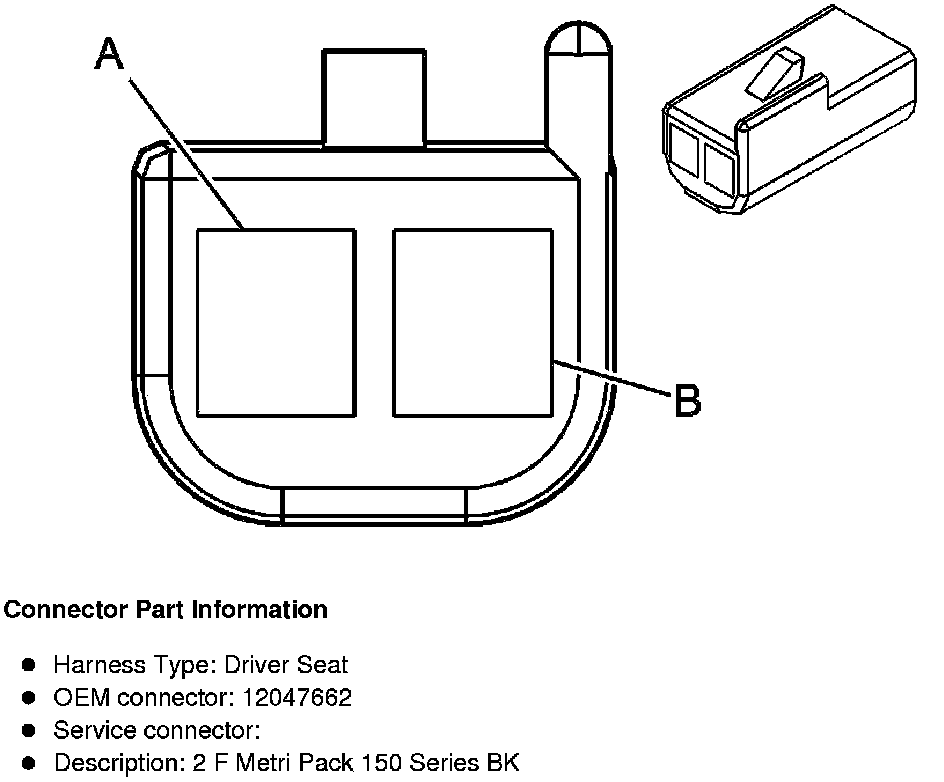 A

B

**Connector Part Information**

- Harness Type: Driver Seat
- OEM connector: 12047662
- Service connector:
- Description: 2 F Metri Pack 150 Series BK