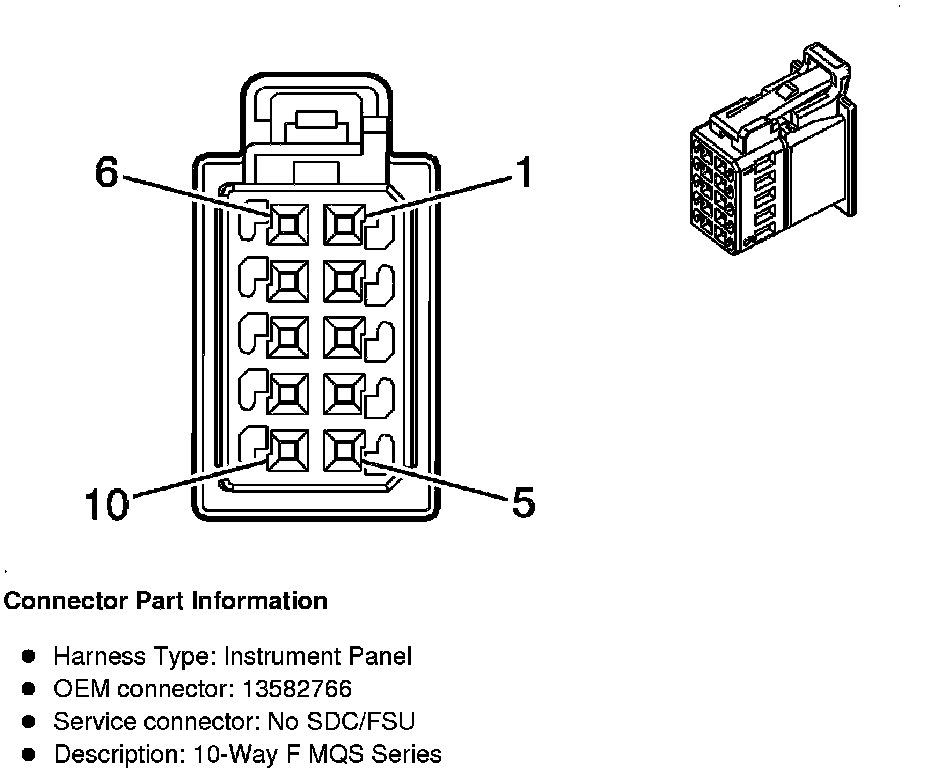 6
1
10
5

Connector Part Information

- Harness Type: Instrument Panel
- OEM connector: 13582766
- Service connector: No SDC/FSU
- Description: 10-Way F MQS Series