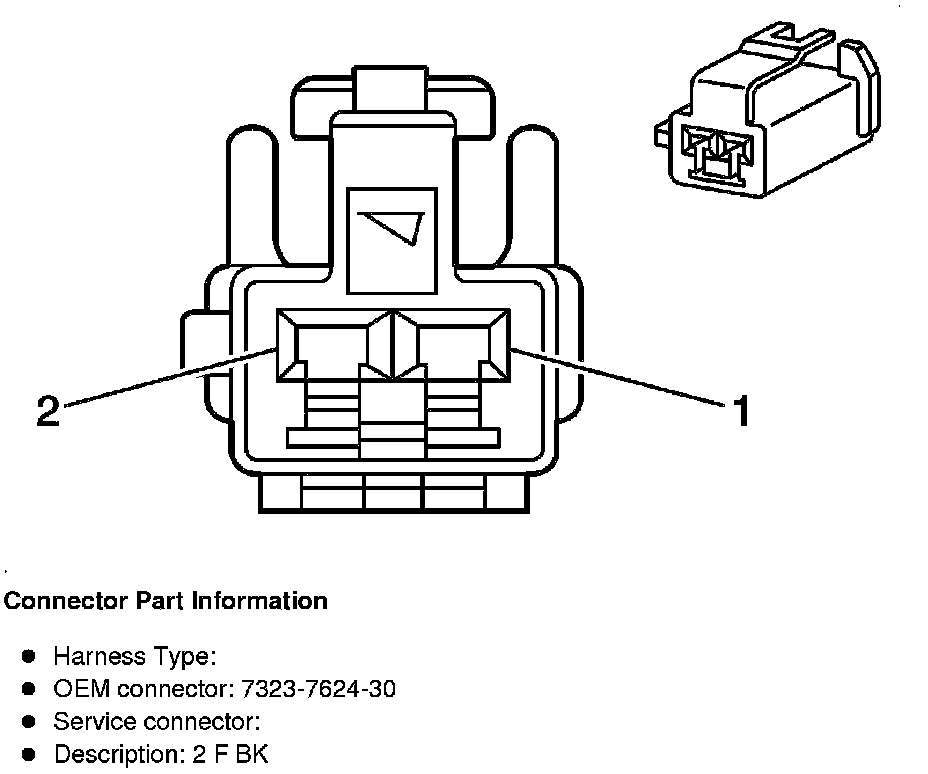 2

1

Connector Part Information

- Harness Type:
- OEM connector: 7323-7624-30
- Service connector:
- Description: 2 F BK