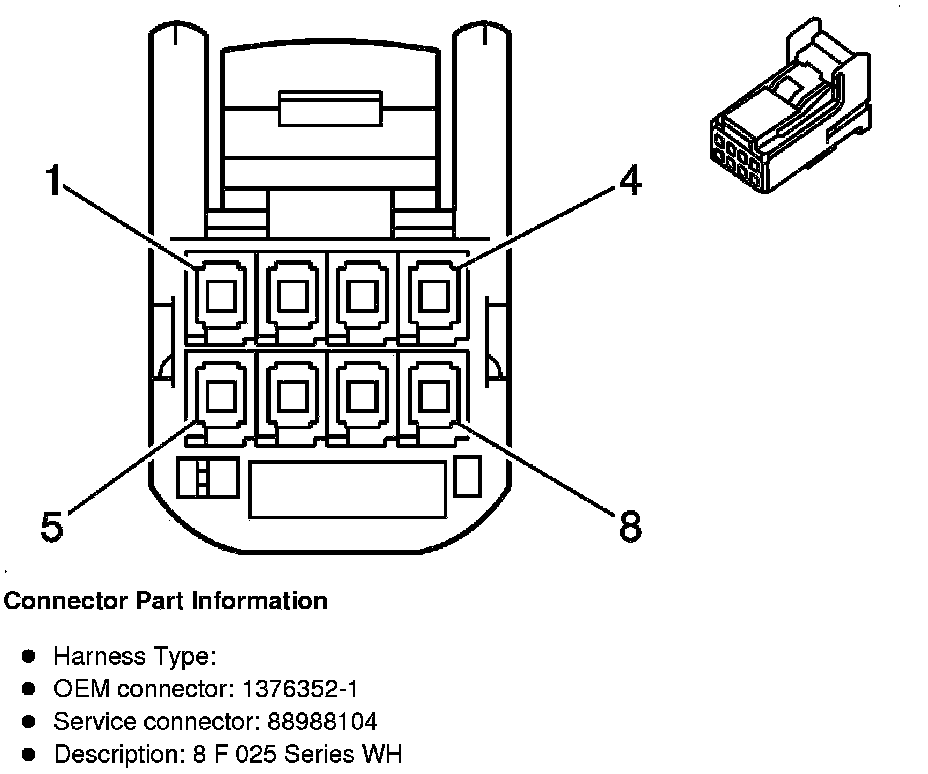 1
4
5
8

Connector Part Information

- Harness Type:
- OEM connector: 1376352-1
- Service connector: 88988104
- Description: 8 F 025 Series WH