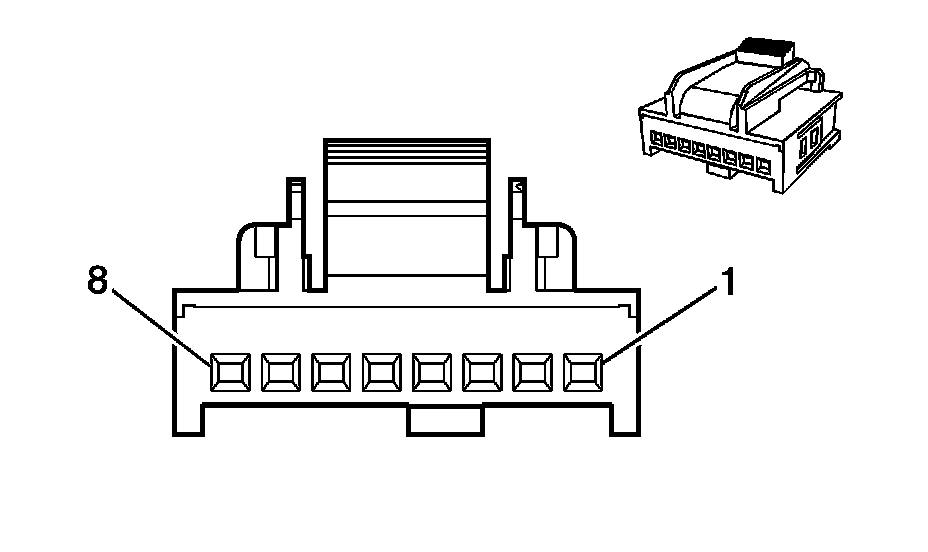 8
1