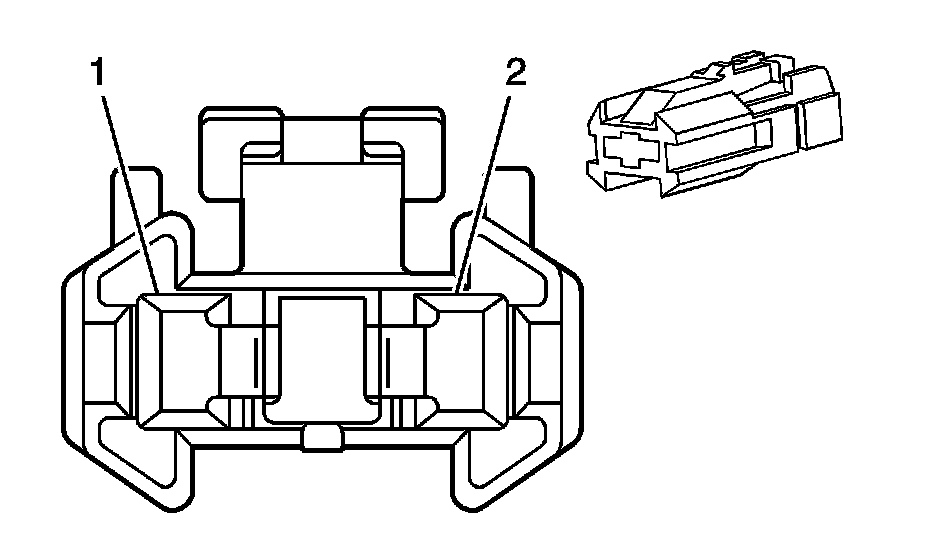 1
2