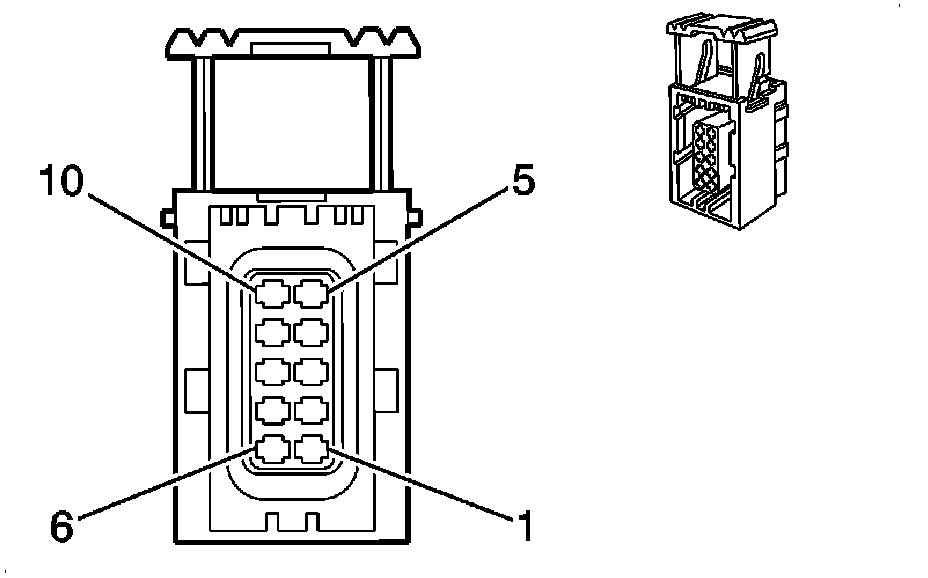 10
5
6
1