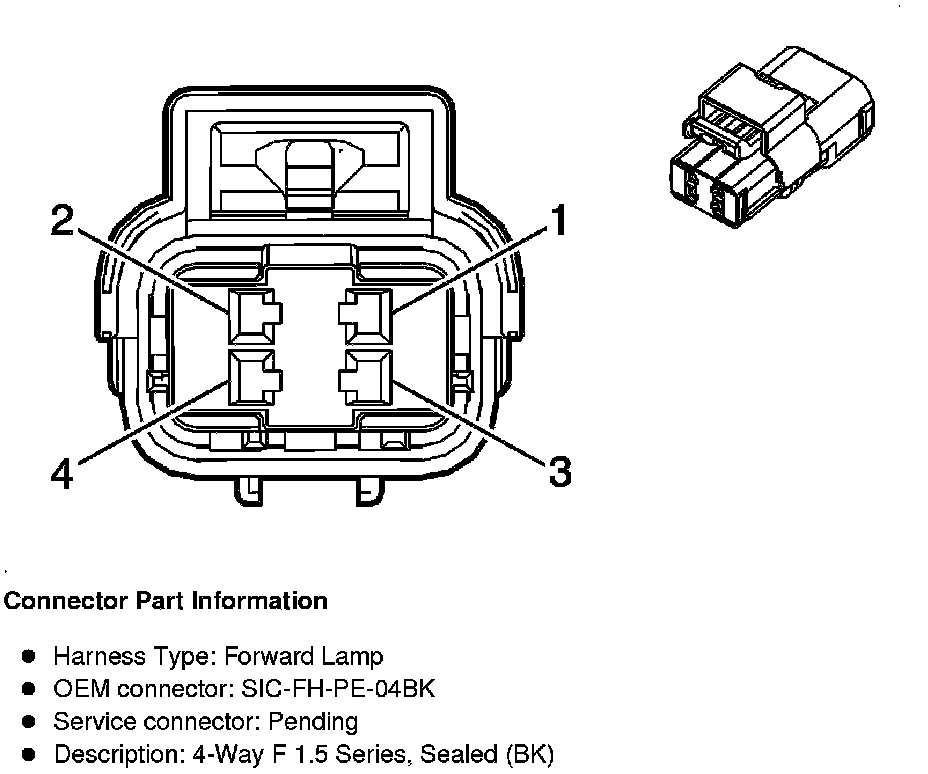 2
1
4
3

**Connector Part Information**

- Harness Type: Forward Lamp
- OEM connector: SIC-FH-PE-04BK
- Service connector: Pending
- Description: 4-Way F 1.5 Series, Sealed (BK)