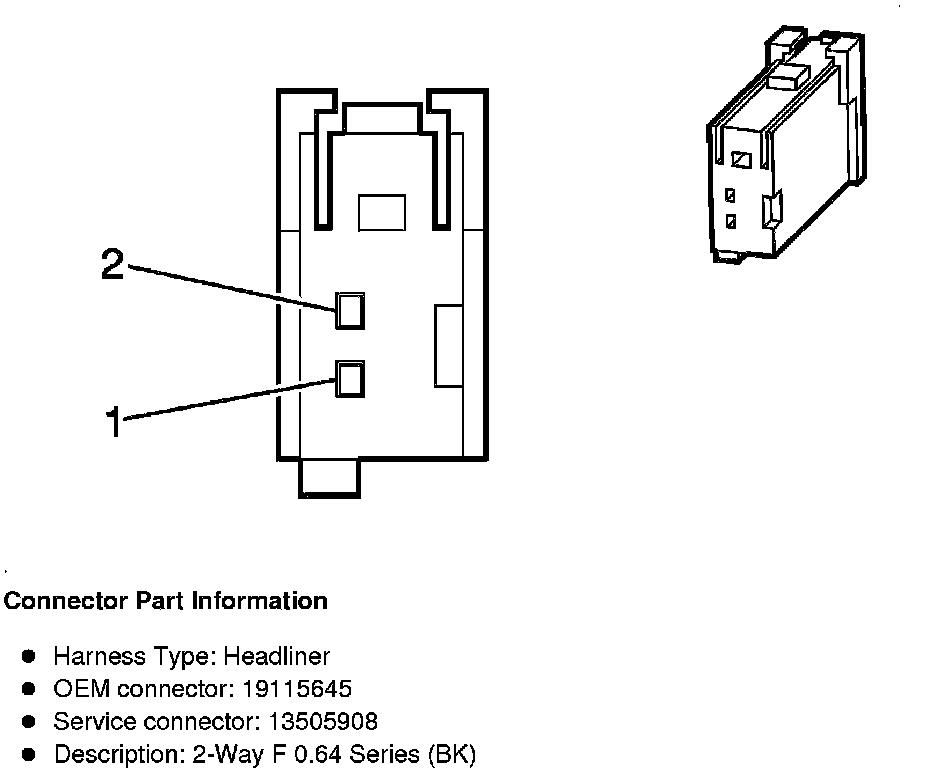 2

1

**Connector Part Information**

- Harness Type: Headliner
- OEM connector: 19115645
- Service connector: 13505908
- Description: 2-Way F 0.64 Series (BK)