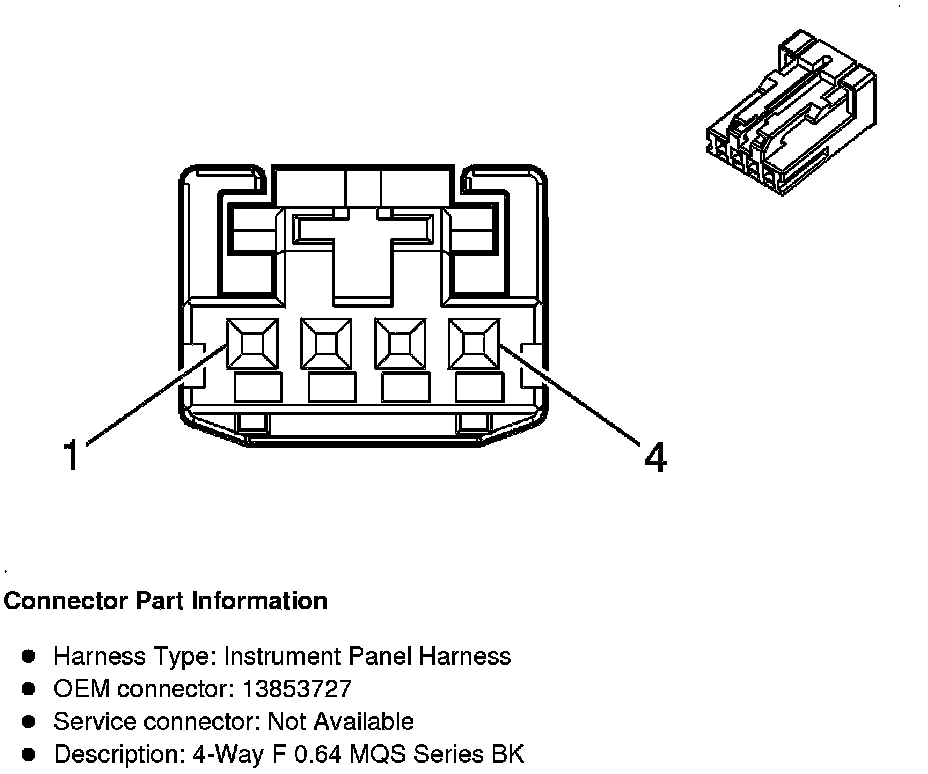 1

4

Connector Part Information

- Harness Type: Instrument Panel Harness
- OEM connector: 13853727
- Service connector: Not Available
- Description: 4-Way F 0.64 MQS Series BK