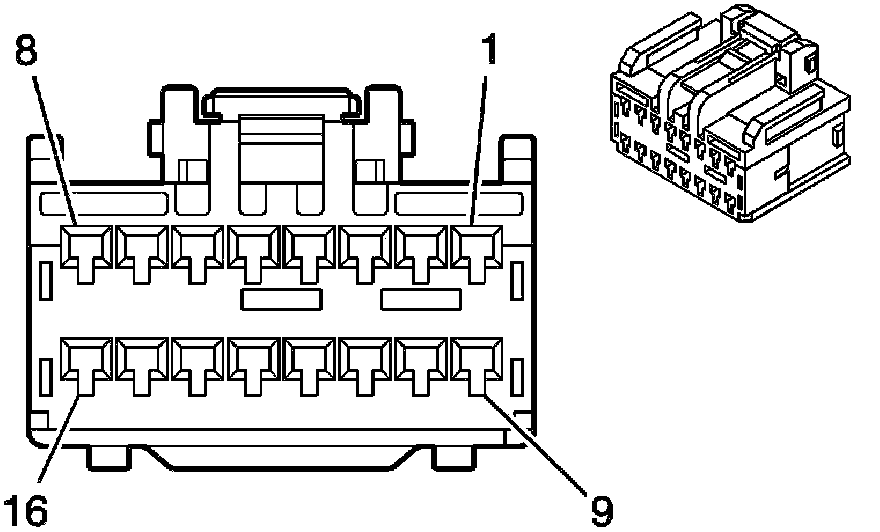 8
1
16
9