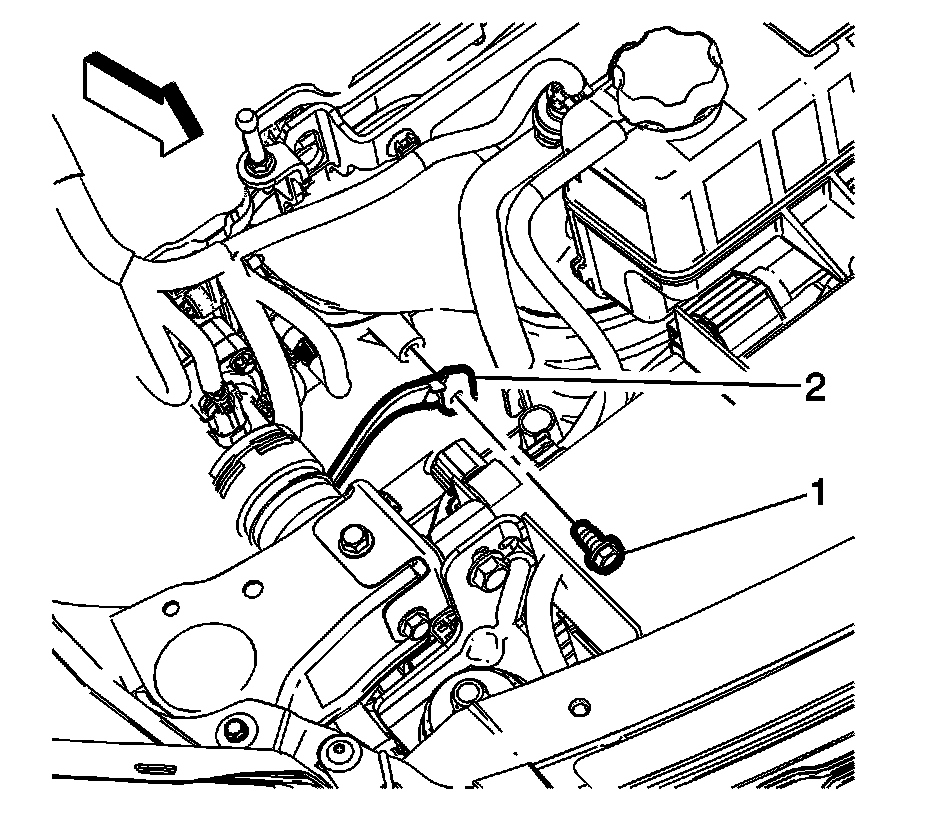 2

1